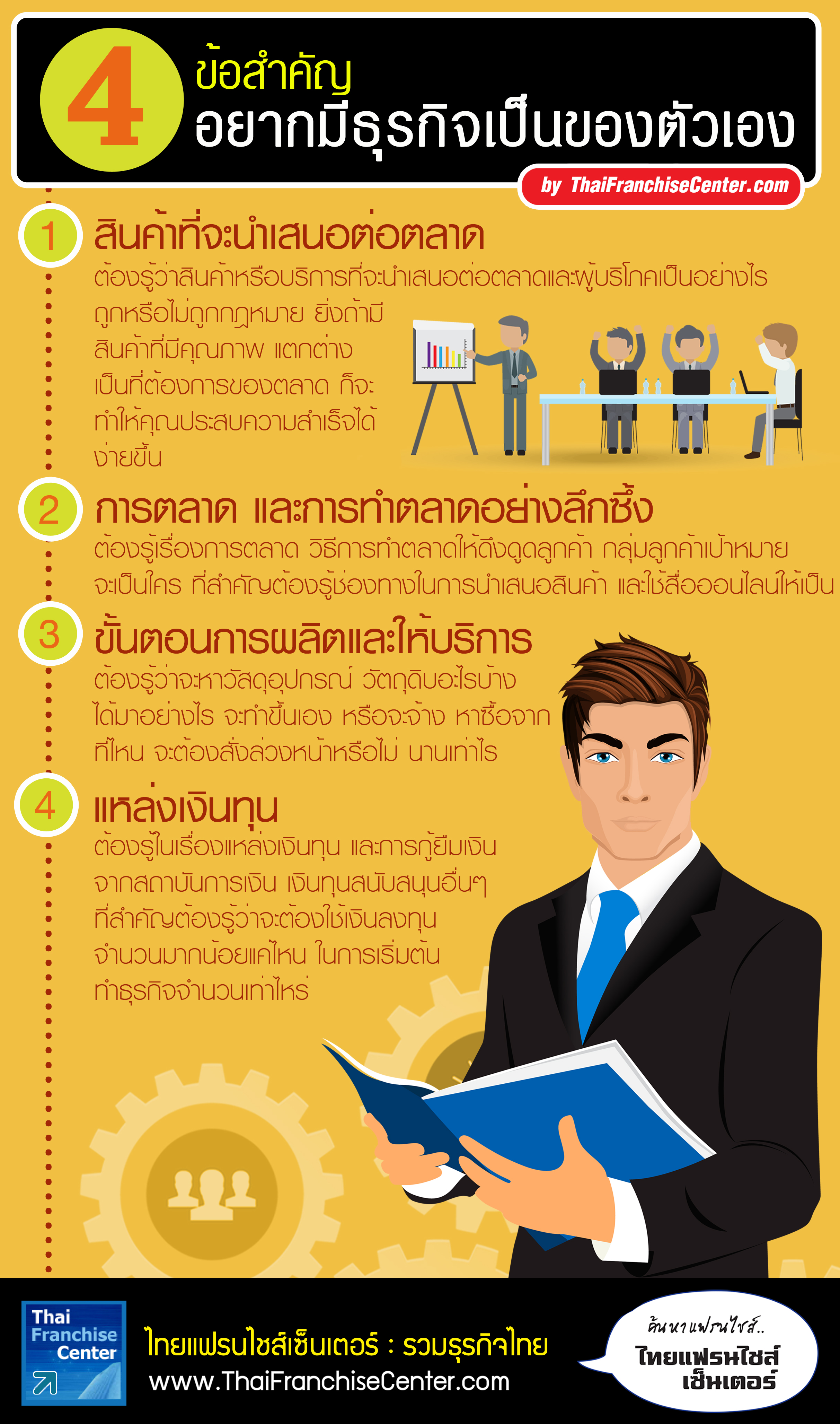 4 ข้อสำคัญ
อยากมีธุรกิจเป็นของตัวเอง

by ThaiFranchiseCenter.com

1 สินค้าที่จะนำเสนอต่อตลาด
ต้องรู้ว่าสินค้าหรือบริการที่จะนำเสนอต่อตลาดและผู้บริโภคเป็นอย่างไร ถูกหรือไม่ถูกกฎหมาย ยิ่งถ้ามีสินค้าที่มีคุณภาพ แตกต่าง เป็นที่ต้องการของตลาด ก็จะทำให้คุณประสบความสำเร็จได้ง่ายขึ้น

2 การตลาด และการทำตลาดอย่างลึกซึ้ง
ต้องรู้เรื่องการตลาด วิธีการทำตลาดให้ดึงดูดลูกค้า กลุ่มลูกค้าเป้าหมายจะเป็นใคร ที่สำคัญต้องรู้ช่องทางในการนำเสนอสินค้า และใช้สื่อออนไลน์ให้เป็น

3 ขั้นตอนการผลิตและให้บริการ
ต้องรู้ว่าจะหาวัสดุอุปกรณ์ วัตถุดิบอะไรบ้าง ได้มาอย่างไร จะทำขึ้นเอง หรือจะจ้าง หาซื้อจากที่ไหน จะต้องสั่งล่วงหน้าหรือไม่ นานเท่าไร

4 แหล่งเงินทุน
ต้องรู้ในเรื่องแหล่งเงินทุน และการกู้ยืมเงินจากสถาบันการเงิน เงินทุนสนับสนุนอื่นๆ ที่สำคัญต้องรู้ว่าจะต้องใช้เงินลงทุนจำนวนมากน้อยแค่ไหน ในการเริ่มต้นทำธุรกิจจำนวนเท่าไหร่

Thai Franchise Center
ไทยแฟรนไชส์เซ็นเตอร์ : รวมธุรกิจไทย
www.ThaiFranchiseCenter.com

ค้นหาแฟรนไชส์..
ไทยแฟรนไชส์เซ็นเตอร์