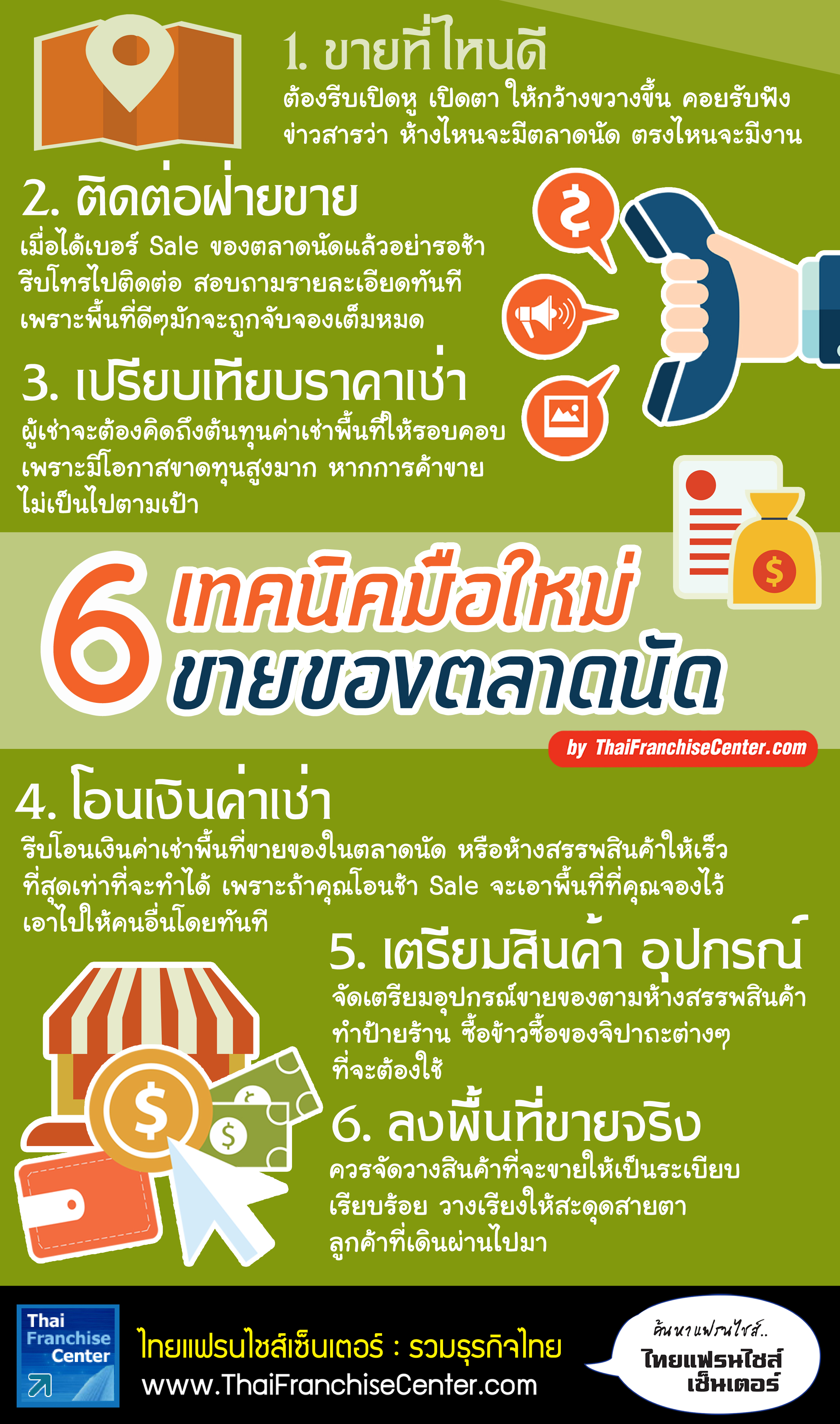 1. ขายที่ไหนดี
ต้องรีบเปิดหู เปิดตา ให้กว้างขวางขึ้น คอยรับฟังข่าวสารว่า ห้างไหนจะมีตลาดนัด ตรงไหนจะมีงาน

2. ติดต่อฝ่ายขาย
เมื่อได้เบอร์ Sale ของตลาดนัดแล้วอย่ารอช้า รีบโทรไปติดต่อ สอบถามรายละเอียดทันที เพราะพื้นที่ดีๆมักจะถูกจับจองเต็มหมด

3. เปรียบเทียบราคาเช่า
ผู้เช่าจะต้องคิดถึงต้นทุนค่าเช่าพื้นที่ให้รอบคอบ เพราะมีโอกาสขาดทุนสูงมาก หากการค้าขายไม่เป็นไปตามเป้า

6 เทคนิคมือใหม่ ขายของตลาดนัด
by ThaiFranchiseCenter.com

4. โอนเงินค่าเช่า
รีบโอนเงินค่าเช่าพื้นที่ขายของในตลาดนัด หรือห้างสรรพสินค้าให้เร็วที่สุดเท่าที่จะทำได้ เพราะถ้าคุณโอนช้า Sale จะเอาพื้นที่ที่คุณจองไว้เอาไปให้คนอื่นโดยทันที

5. เตรียมสินค้า อุปกรณ์
จัดเตรียมอุปกรณ์ขายของตามห้างสรรพสินค้า ทำป้ายร้าน ซื้อข้าวซื้อของจิปาถะต่างๆ ที่จะต้องใช้

6. ลงพื้นที่ขายจริง
ควรจัดวางสินค้าที่จะขายให้เป็นระเบียบเรียบร้อย วางเรียงให้สะดุดสายตาลูกค้าที่เดินผ่านไปมา

Thai Franchise Center
ไทยแฟรนไชส์เซ็นเตอร์ : รวมธุรกิจไทย
www.ThaiFranchiseCenter.com
ค้นหาแฟรนไชส์..
ไทยแฟรนไชส์เซ็นเตอร์