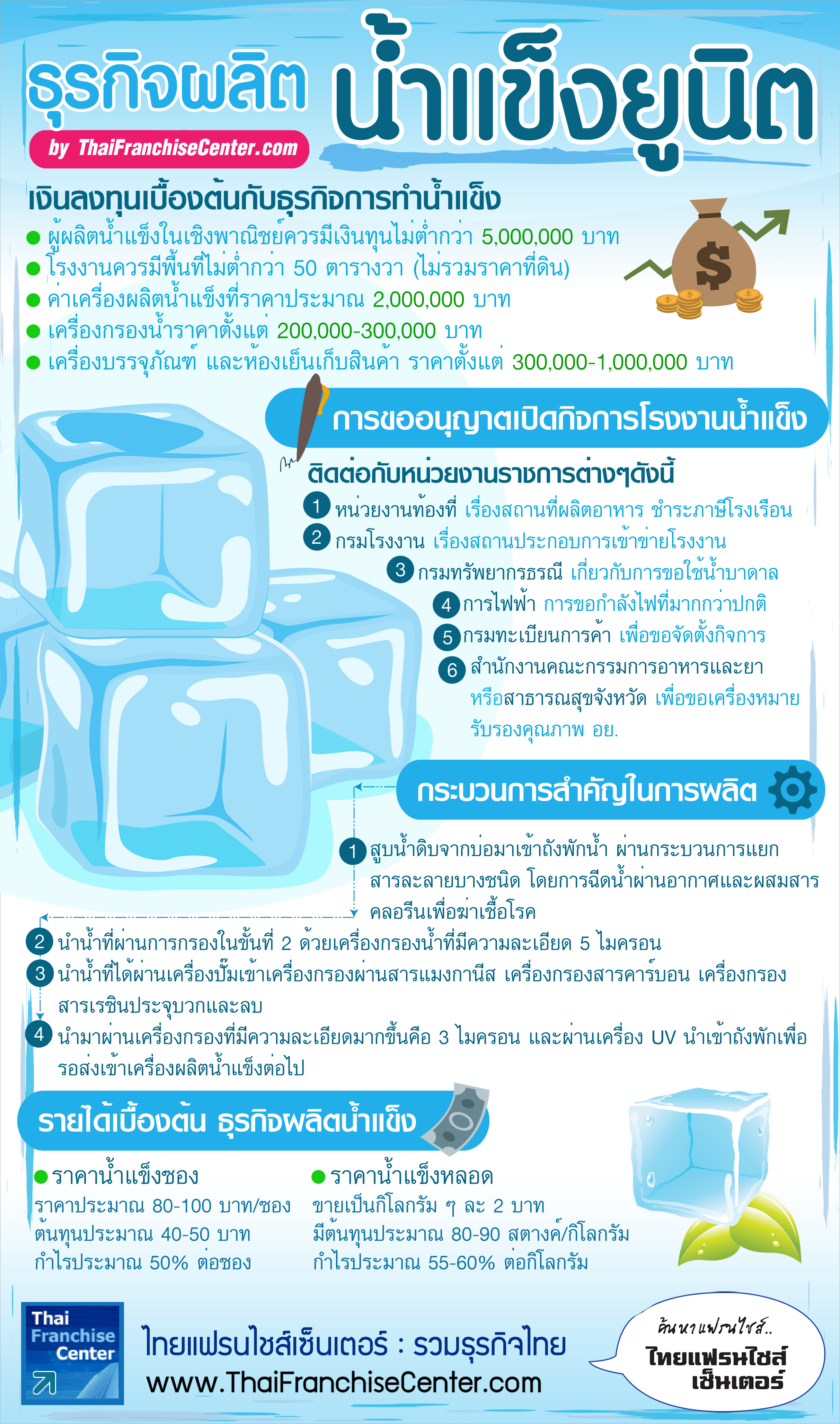 ธุรกิจผลิต น้ำแข็งยูนิต

by ThaiFranchiseCenter.com

เงินลงทุนเบื้องต้นกับธุรกิจการทำน้ำแข็ง

● ผู้ผลิตน้ำแข็งในเชิงพาณิชย์ควรมีเงินทุนไม่ต่ำกว่า 5,000,000 บาท
● โรงงานควรมีพื้นที่ไม่ต่ำกว่า 50 ตารางวา (ไม่รวมราคาที่ดิน)
● ค่าเครื่องผลิตน้ำแข็งที่ราคาประมาณ 2,000,000 บาท
● เครื่องกรองน้ำราคาตั้งแต่ 200,000-300,000 บาท
● เครื่องบรรจุภัณฑ์ และห้องเย็นเก็บสินค้า ราคาตั้งแต่ 300,000-1,000,000 บาท

การขออนุญาตเปิดกิจการโรงงานน้ำแข็ง

ติดต่อกับหน่วยงานราชการต่างๆดังนี้

1 หน่วยงานท้องที่ เรื่องสถานที่ผลิตอาหาร ชำระภาษีโรงเรือน
2 กรมโรงงาน เรื่องสถานประกอบการเข้าข่ายโรงงาน
3 กรมทรัพยากรธรณี เกี่ยวกับการขอใช้น้ำบาดาล
4 การไฟฟ้า การขอกำลังไฟที่มากกว่าปกติ
5 กรมทะเบียนการค้า เพื่อขอจัดตั้งกิจการ
6 สำนักงานคณะกรรมการอาหารและยา หรือสาธารณสุขจังหวัด เพื่อขอเครื่องหมายรับรองคุณภาพ อย.

กระบวนการสำคัญในการผลิต

1 สูบน้ำดิบจากบ่อมาเข้าถังพักน้ำ ผ่านกระบวนการแยกสารละลายบางชนิด โดยการฉีดน้ำผ่านอากาศและผสมสารคลอรีนเพื่อฆ่าเชื้อโรค
2 นำน้ำที่ผ่านการกรองในขั้นที่ 2 ด้วยเครื่องกรองน้ำที่มีความละเอียด 5 ไมครอน
3 นำน้ำที่ได้ผ่านเครื่องปั๊มเข้าเครื่องกรองผ่านสารแมงกานีส เครื่องกรองสารคาร์บอน เครื่องกรองสารเรซินประจุบวกและลบ
4 นำมาผ่านเครื่องกรองที่มีความละเอียดมากขึ้นคือ 3 ไมครอน และผ่านเครื่อง UV นำเข้าถังพักเพื่อรอส่งเข้าเครื่องผลิตน้ำแข็งต่อไป

รายได้เบื้องต้น ธุรกิจผลิตน้ำแข็ง

● ราคาน้ำแข็งซอง
ราคาประมาณ 80-100 บาท/ซอง
ต้นทุนประมาณ 40-50 บาท
กำไรประมาณ 50% ต่อซอง

● ราคาน้ำแข็งหลอด
ขายเป็นกิโลกรัม ๆ ละ 2 บาท
มีต้นทุนประมาณ 80-90 สตางค์/กิโลกรัม
กำไรประมาณ 55-60% ต่อกิโลกรัม

Thai Franchise Center

ไทยแฟรนไชส์เซ็นเตอร์ : รวมธุรกิจไทย
www.ThaiFranchiseCenter.com

ค้นหาแฟรนไชส์..
ไทยแฟรนไชส์เซ็นเตอร์