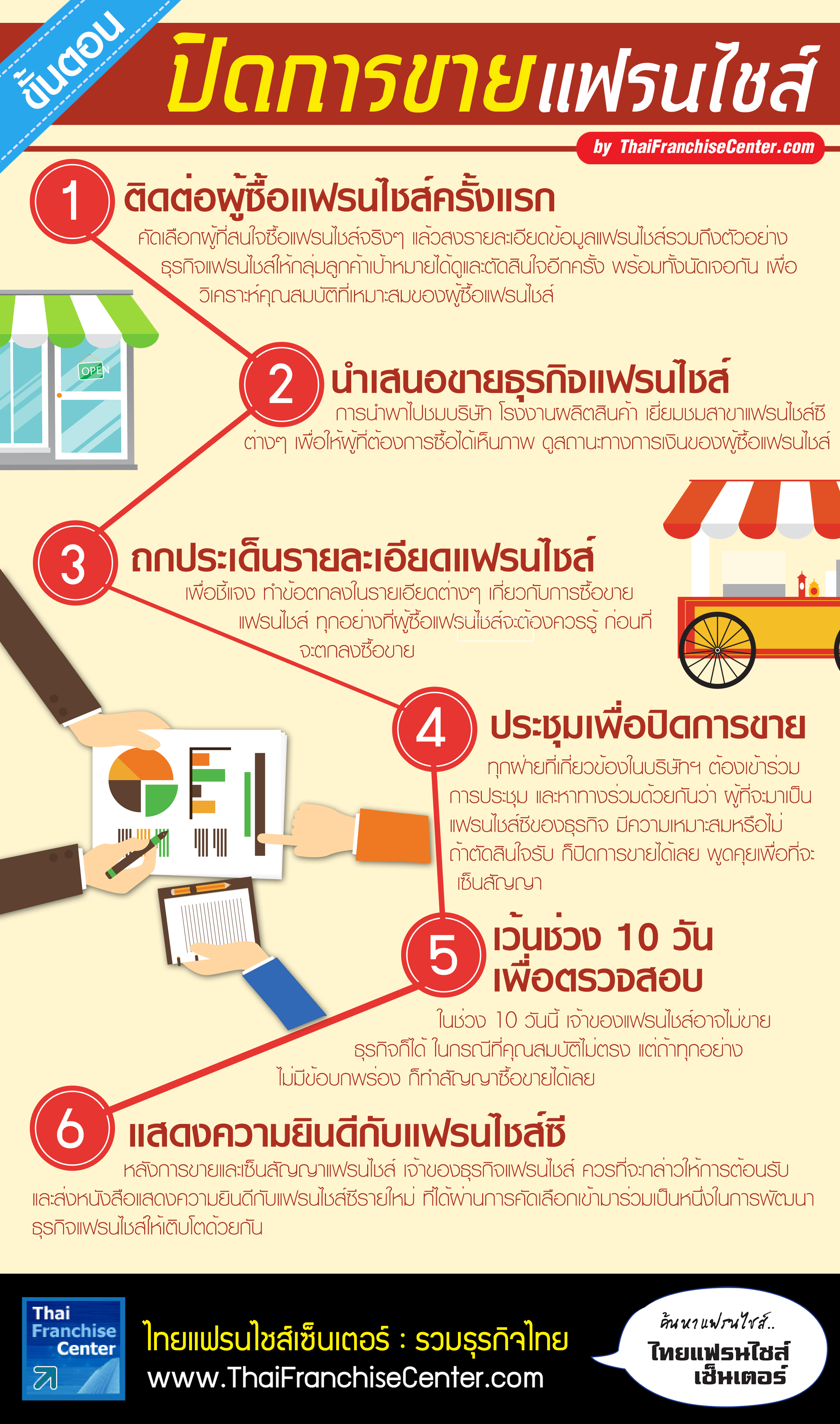 ขั้นตอน

ปิดการขายแฟรนไชส์

by ThaiFranchiseCenter.com

1
ติดต่อผู้ซื้อแฟรนไชส์ครั้งแรก
คัดเลือกผู้ที่สนใจซื้อแฟรนไชส์จริงๆ แล้วส่งรายละเอียดข้อมูลแฟรนไชส์รวมถึงตัวอย่างธุรกิจแฟรนไชส์ให้กลุ่มลูกค้าเป้าหมายได้ดูและตัดสินใจอีกครั้ง พร้อมทั้งนัดเจอกัน เพื่อวิเคราะห์คุณสมบัติที่เหมาะสมของผู้ซื้อแฟรนไชส์

OPEN

2
นำเสนอขายธุรกิจแฟรนไชส์
การนำพาไปชมบริษัท โรงงานผลิตสินค้า เยี่ยมชมสาขาแฟรนไชส์ซีต่างๆ เพื่อให้ผู้ที่ต้องการซื้อได้เห็นภาพ ดูสถานะทางการเงินของผู้ซื้อแฟรนไชส์

3
ถกประเด็นรายละเอียดแฟรนไชส์
เพื่อชี้แจง ทำข้อตกลงในรายเอียดต่างๆ เกี่ยวกับการซื้อขายแฟรนไชส์ ทุกอย่างที่ผู้ซื้อแฟรนไชส์จะต้องควรรู้ ก่อนที่จะตกลงซื้อขาย

4
ประชุมเพื่อปิดการขาย
ทุกฝ่ายที่เกี่ยวข้องในบริษัทฯ ต้องเข้าร่วมการประชุม และหาทางร่วมด้วยกันว่า ผู้ที่จะมาเป็นแฟรนไชส์ซีของธุรกิจ มีความเหมาะสมหรือไม่ ถ้าตัดสินใจรับ ก็ปิดการขายได้เลย พูดคุยเพื่อที่จะเซ็นสัญญา

5
เว้นช่วง 10 วัน เพื่อตรวจสอบ
ในช่วง 10 วันนี้ เจ้าของแฟรนไชส์อาจไม่ขายธุรกิจก็ได้ ในกรณีที่คุณสมบัติไม่ตรง แต่ถ้าทุกอย่างไม่มีข้อบกพร่อง ก็ทำสัญญาซื้อขายได้เลย

6
แสดงความยินดีกับแฟรนไชส์ซี
หลังการขายและเซ็นสัญญาแฟรนไชส์ เจ้าของธุรกิจแฟรนไชส์ ควรที่จะกล่าวให้การต้อนรับและส่งหนังสือแสดงความยินดีกับแฟรนไชส์ซีรายใหม่ ที่ได้ผ่านการคัดเลือกเข้ามาร่วมเป็นหนึ่งในการพัฒนาธุรกิจแฟรนไชส์ให้เติบโตด้วยกัน

Thai Franchise Center

ไทยแฟรนไชส์เซ็นเตอร์ : รวมธุรกิจไทย
www.ThaiFranchiseCenter.com

ค้นหาแฟรนไชส์..
ไทยแฟรนไชส์เซ็นเตอร์