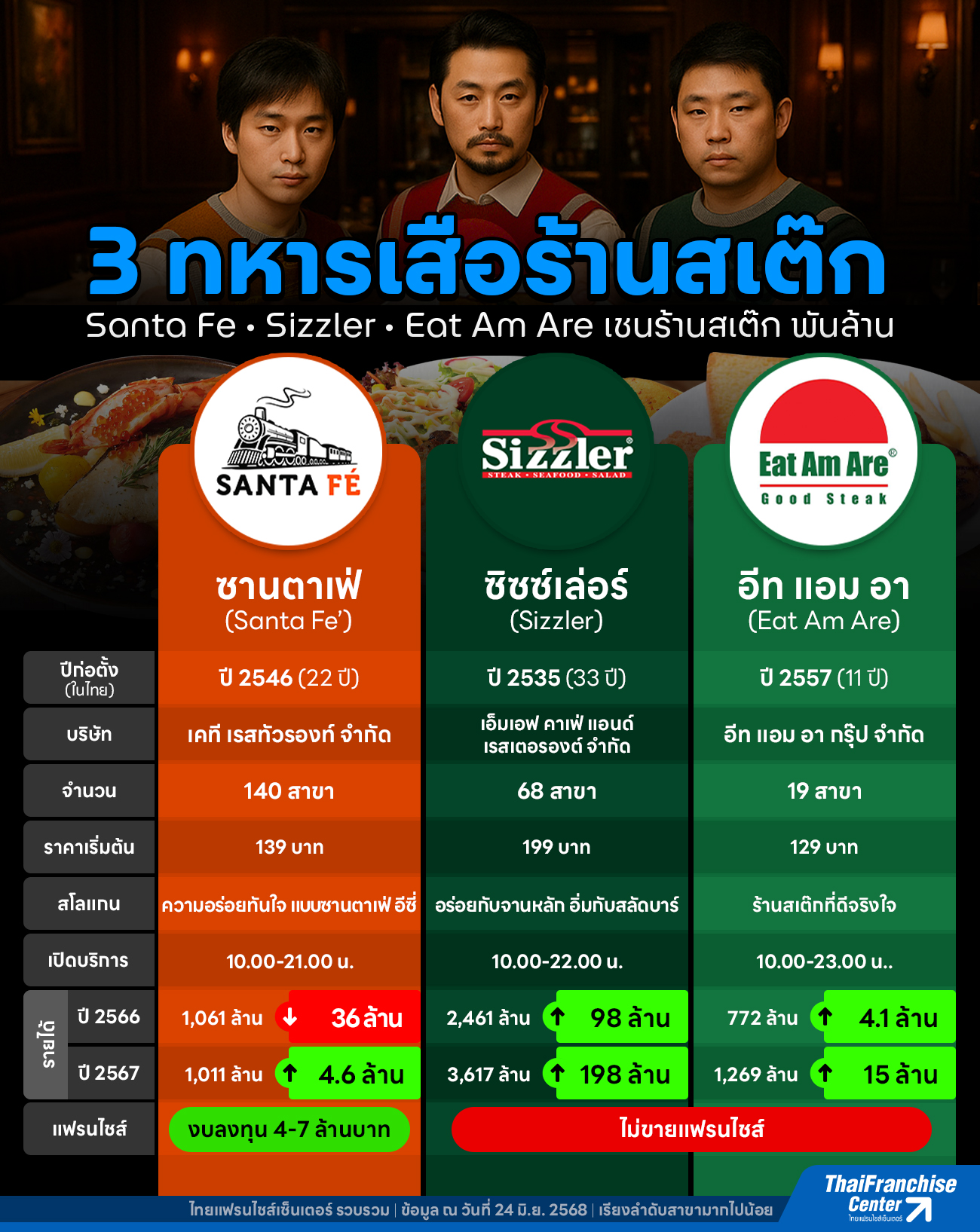 3 ทหารเสือร้านสเต๊ก

Santa Fe • Sizzler • Eat Am Are เชนร้านสเต๊ก พันล้าน

SANTA FÉ

Sizzler STEAK • SEAFOOD • SALAD

Eat Am Are Good Steak

| | ซานตาเฟ่ (Santa Fe') | ซิซซ์เล่อร์ (Sizzler) | อีท แอม อา (Eat Am Are) |
|---|---|---|---|
| ปีก่อตั้ง (ในไทย) | ปี 2546 (22 ปี) | ปี 2535 (33 ปี) | ปี 2557 (11 ปี) |
| บริษัท | เคที เรสทัวรองท์ จำกัด | เอ็มเอฟ คาเฟ่ แอนด์ เรสเตอรองต์ จำกัด | อีท แอม อา กรุ๊ป จำกัด |
| จำนวน | 140 สาขา | 68 สาขา | 19 สาขา |
| ราคาเริ่มต้น | 139 บาท | 199 บาท | 129 บาท |
| สโลแกน | ความอร่อยทันใจ แบบซานตาเฟ่ อีซี่ | อร่อยกับจานหลัก อิ่มกับสลัดบาร์ | ร้านสเต๊กที่ดีจริงใจ |
| เปิดบริการ | 10.00-21.00 น. | 10.00-22.00 น. | 10.00-23.00 น.. |
| รายได้ ปี 2566 | 1,061 ล้าน ↓ 36 ล้าน | 2,461 ล้าน ↑ 98 ล้าน | 772 ล้าน ↑ 4.1 ล้าน |
| รายได้ ปี 2567 | 1,011 ล้าน ↑ 4.6 ล้าน | 3,617 ล้าน ↑ 198 ล้าน | 1,269 ล้าน ↑ 15 ล้าน |
| แฟรนไชส์ | งบลงทุน 4-7 ล้านบาท | ไม่ขายแฟรนไชส์ | ไม่ขายแฟรนไชส์ |

ไทยแฟรนไชส์เซ็นเตอร์ รวบรวม | ข้อมูล ณ วันที่ 24 มิ.ย. 2568 | เรียงลำดับสาขามากไปน้อย

ThaiFranchise Center ไทยแฟรนไชส์เซ็นเตอร์