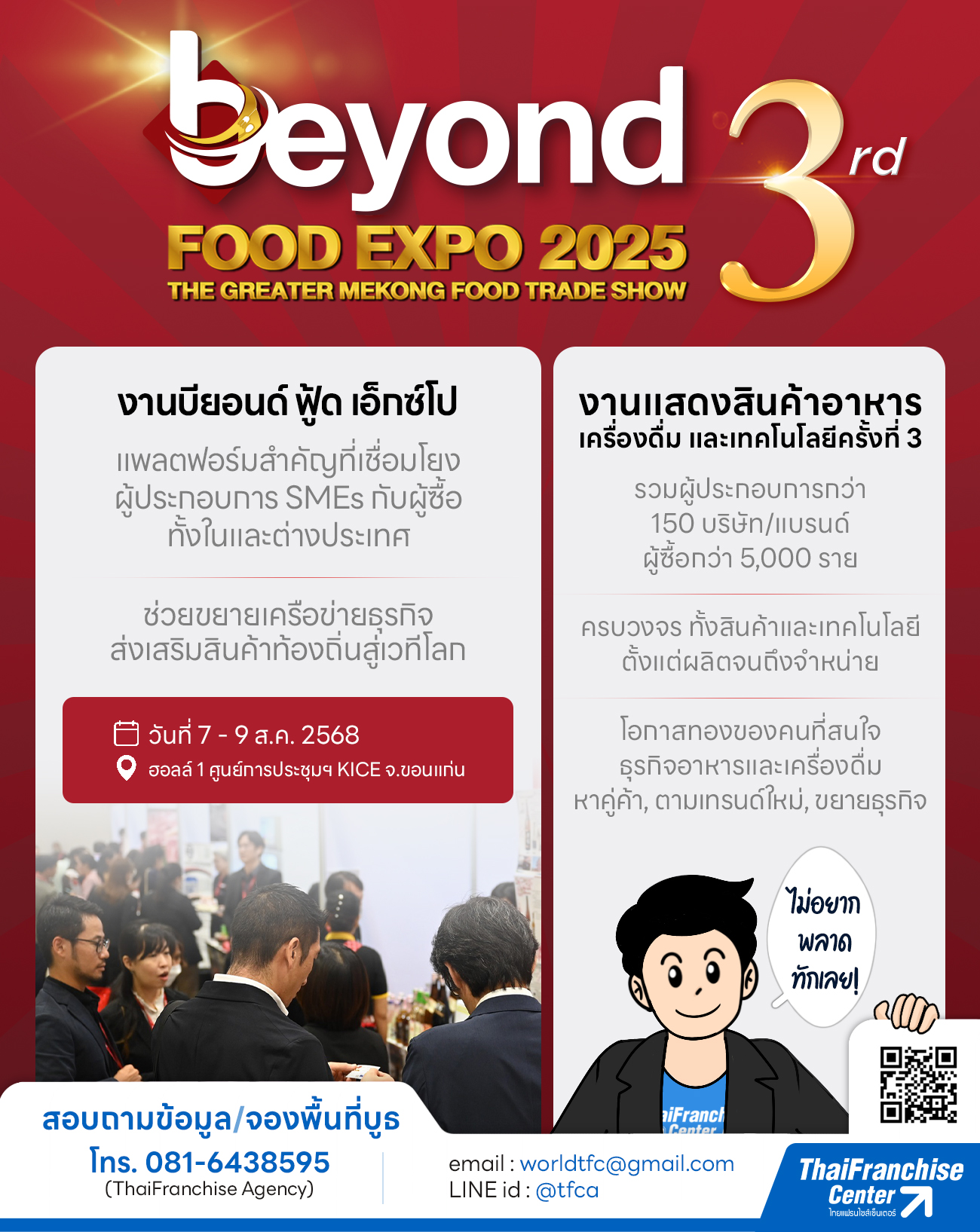 beyond 3rd
FOOD EXPO 2025
THE GREATER MEKONG FOOD TRADE SHOW

งานบียอนด์ ฟู้ด เอ็กซ์โป

แพลตฟอร์มสำคัญที่เชื่อมโยง ผู้ประกอบการ SMEs กับผู้ซื้อ ทั้งในและต่างประเทศ

ช่วยขยายเครือข่ายธุรกิจ ส่งเสริมสินค้าท้องถิ่นสู่เวทีโลก

วันที่ 7 - 9 ส.ค. 2568
ฮอลล์ 1 ศูนย์การประชุมฯ KICE จ.ขอนแก่น

งานแสดงสินค้าอาหาร เครื่องดื่ม และเทคโนโลยีครั้งที่ 3

รวมผู้ประกอบการกว่า 150 บริษัท/แบรนด์ ผู้ซื้อกว่า 5,000 ราย

ครบวงจร ทั้งสินค้าและเทคโนโลยี ตั้งแต่ผลิตจนถึงจำหน่าย

โอกาสทองของคนที่สนใจ ธุรกิจอาหารและเครื่องดื่ม หาคู่ค้า, ตามเทรนด์ใหม่, ขยายธุรกิจ

ไม่อยาก พลาด ทักเลย!

aiFranch Center

สอบถามข้อมูล/จองพื้นที่บูธ
โทร. 081-6438595
(ThaiFranchise Agency)

email : worldtfc@gmail.com
LINE id : @tfca

ThaiFranchise Center
ไทยแฟรนไชส์เซ็นเตอร์