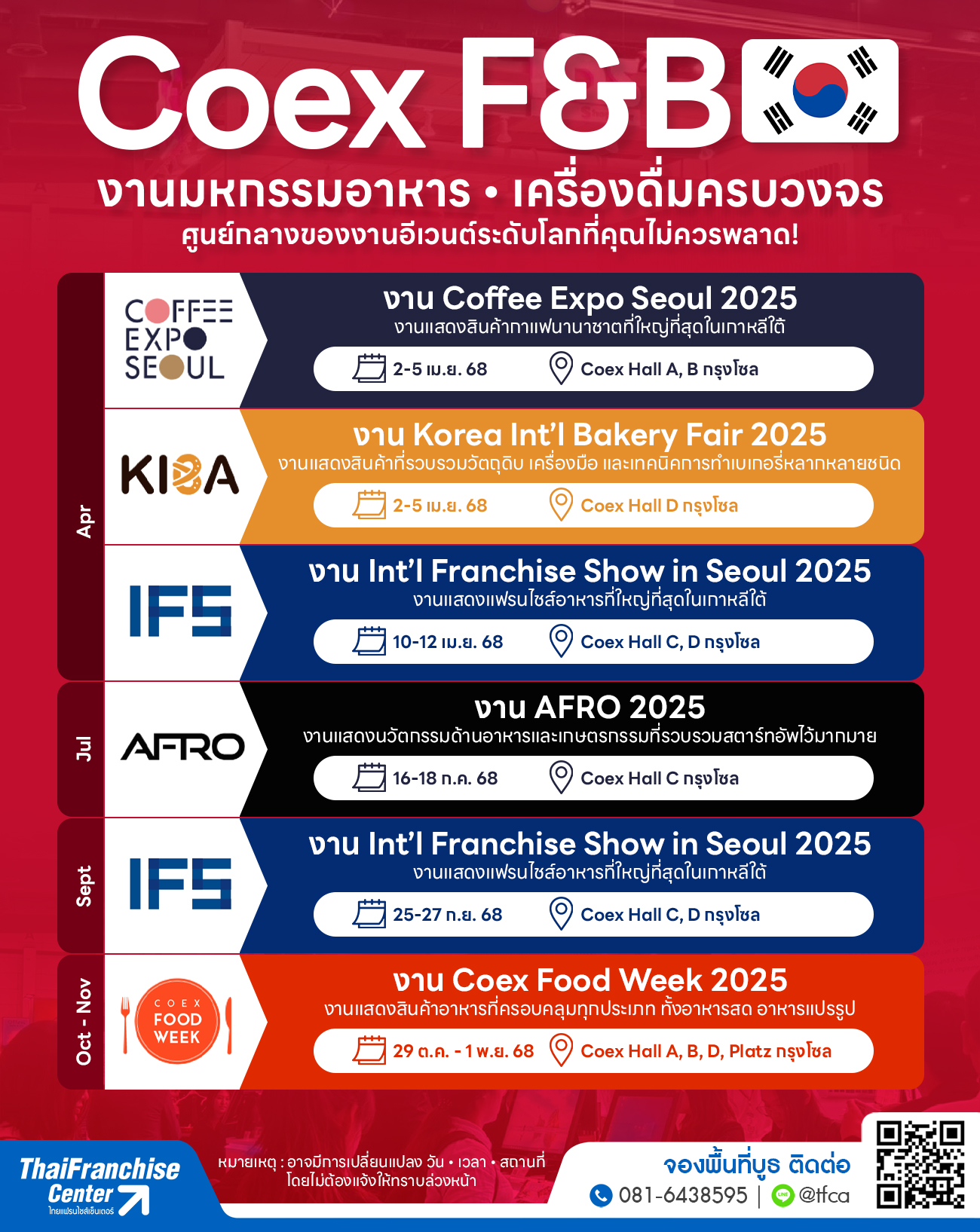 Coex F&B

งานมหกรรมอาหาร • เครื่องดื่มครบวงจร
ศูนย์กลางของงานอีเวนต์ระดับโลกที่คุณไม่ควรพลาด!

Apr

COFFEE EXPO SEOUL

งาน Coffee Expo Seoul 2025
งานแสดงสินค้ากาแฟนานาชาติที่ใหญ่ที่สุดในเกาหลีใต้
2-5 เม.ย. 68
Coex Hall A, B กรุงโซล

KIBA

งาน Korea Int'l Bakery Fair 2025
งานแสดงสินค้าที่รวบรวมวัตถุดิบ เครื่องมือ และเทคนิคการทำเบเกอรี่หลากหลายชนิด
2-5 เม.ย. 68
Coex Hall D กรุงโซล

IFS

งาน Int'l Franchise Show in Seoul 2025
งานแสดงแฟรนไชส์อาหารที่ใหญ่ที่สุดในเกาหลีใต้
10-12 เม.ย. 68
Coex Hall C, D กรุงโซล

Jul

AFRO

งาน AFRO 2025
งานแสดงนวัตกรรมด้านอาหารและเกษตรกรรมที่รวบรวมสตาร์ทอัพไว้มากมาย
16-18 ก.ค. 68
Coex Hall C กรุงโซล

Sept

IFS

งาน Int'l Franchise Show in Seoul 2025
งานแสดงแฟรนไชส์อาหารที่ใหญ่ที่สุดในเกาหลีใต้
25-27 ก.ย. 68
Coex Hall C, D กรุงโซล

Oct - Nov

COEX FOOD WEEK

งาน Coex Food Week 2025
งานแสดงสินค้าอาหารที่ครอบคลุมทุกประเภท ทั้งอาหารสด อาหารแปรรูป
29 ต.ค. - 1 พ.ย. 68
Coex Hall A, B, D, Platz กรุงโซล

ThaiFranchise Center
ไทยแฟรนไชส์เซ็นเตอร์

หมายเหตุ : อาจมีการเปลี่ยนแปลง วัน • เวลา • สถานที่ โดยไม่ต้องแจ้งให้ทราบล่วงหน้า

จองพื้นที่บูธ ติดต่อ
081-6438595 | @tfca