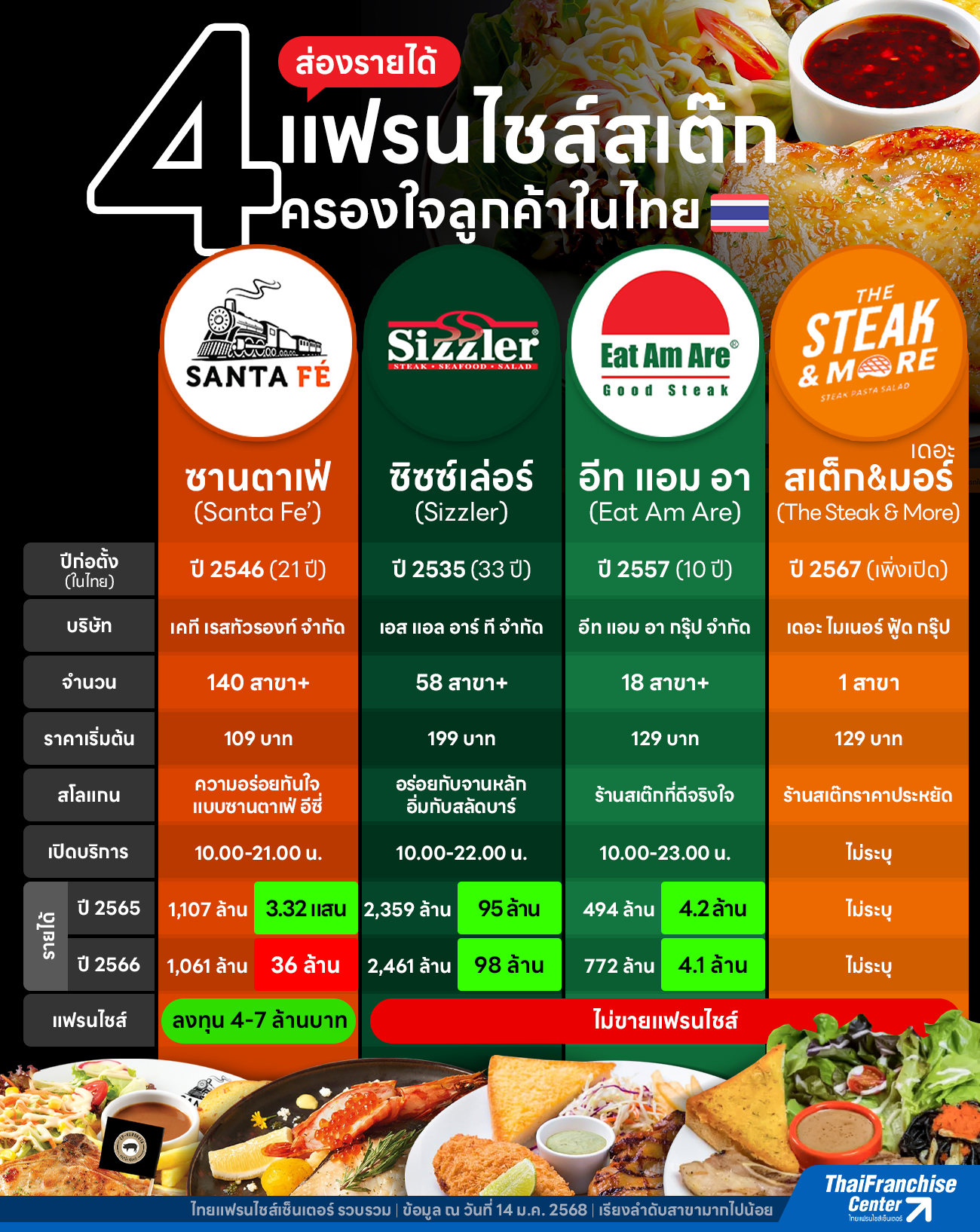 ส่องรายได้

4 แฟรนไชส์สเต๊ก ครองใจลูกค้าในไทย

SANTA FÉ

Sizzler
STEAK • SEAFOOD • SALAD

Eat Am Are
Good Steak

THE STEAK & MORE
STEAK PASTA SALAD

| | ซานตาเฟ่ (Santa Fe') | ซิซซ์เล่อร์ (Sizzler) | อีท แอม อา (Eat Am Are) | เดอะ สเต็ก&มอร์ (The Steak & More) |
|---|---|---|---|---|
| ปีก่อตั้ง (ในไทย) | ปี 2546 (21 ปี) | ปี 2535 (33 ปี) | ปี 2557 (10 ปี) | ปี 2567 (เพิ่งเปิด) |
| บริษัท | เคที เรสทัวรองท์ จำกัด | เอส แอล อาร์ ที จำกัด | อีท แอม อา กรุ๊ป จำกัด | เดอะ ไมเนอร์ ฟู้ด กรุ๊ป |
| จำนวน | 140 สาขา+ | 58 สาขา+ | 18 สาขา+ | 1 สาขา |
| ราคาเริ่มต้น | 109 บาท | 199 บาท | 129 บาท | 129 บาท |
| สโลแกน | ความอร่อยทันใจ แบบซานตาเฟ่ อีซี่ | อร่อยกับจานหลัก อิ่มกับสลัดบาร์ | ร้านสเต๊กที่ดีจริงใจ | ร้านสเต๊กราคาประหยัด |
| เปิดบริการ | 10.00-21.00 น. | 10.00-22.00 น. | 10.00-23.00 น. | ไม่ระบุ |
| รายได้ ปี 2565 | 1,107 ล้าน 3.32 แสน | 2,359 ล้าน 95 ล้าน | 494 ล้าน 4.2 ล้าน | ไม่ระบุ |
| รายได้ ปี 2566 | 1,061 ล้าน 36 ล้าน | 2,461 ล้าน 98 ล้าน | 772 ล้าน 4.1 ล้าน | ไม่ระบุ |
| แฟรนไชส์ | ลงทุน 4-7 ล้านบาท | ไม่ขายแฟรนไชส์ | | |

ไทยแฟรนไชส์เซ็นเตอร์ รวบรวม | ข้อมูล ณ วันที่ 14 ม.ค. 2568 | เรียงลำดับสาขามากไปน้อย

ThaiFranchise Center
ไทยแฟรนไชส์เซ็นเตอร์