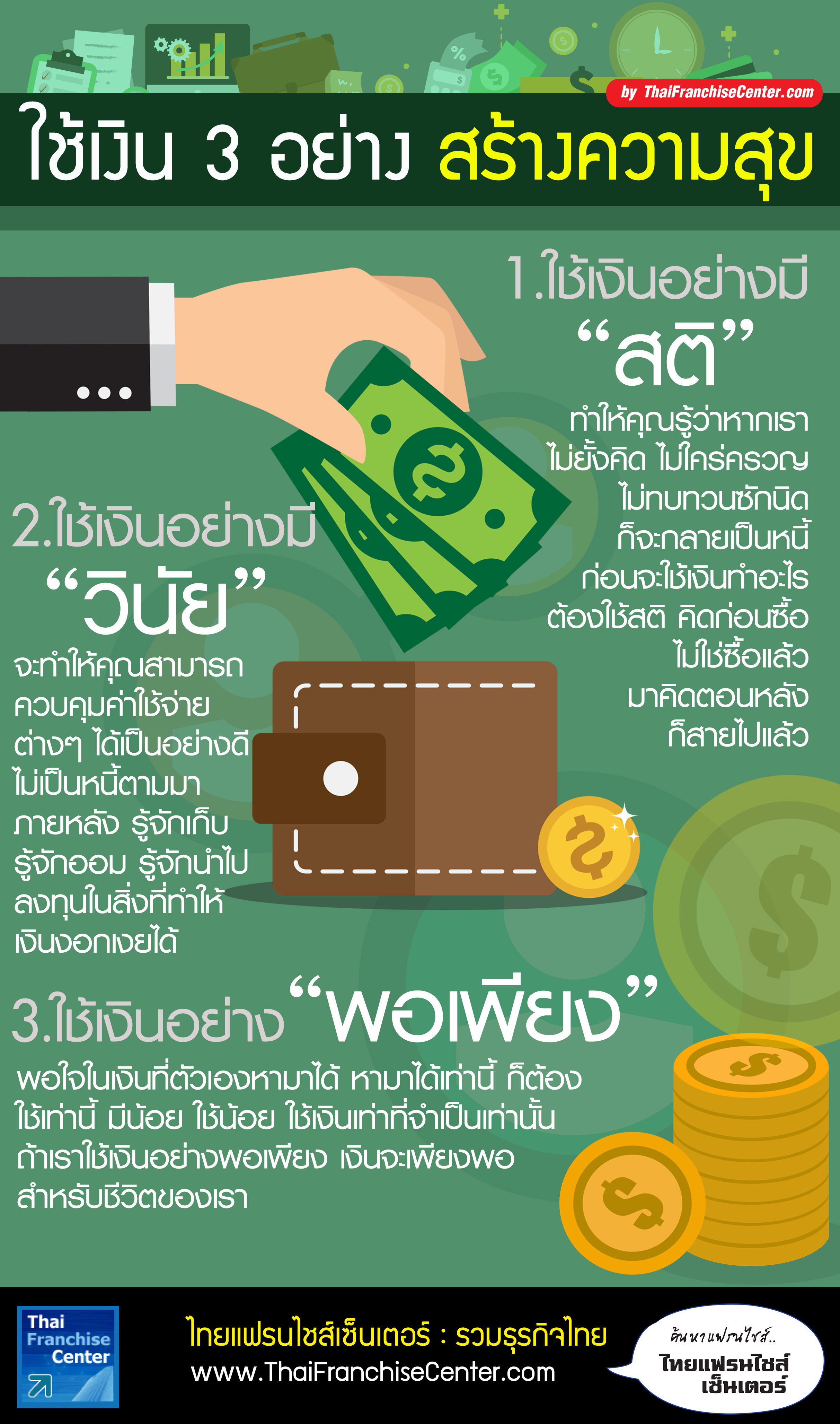 by ThaiFranchiseCenter.com

ใช้เงิน 3 อย่าง สร้างความสุข

1.ใช้เงินอย่างมี "สติ"

ทำให้คุณรู้ว่าหากเรา ไม่ยั้งคิด ไม่ใคร่ครวญ ไม่ทบทวนซักนิด ก็จะกลายเป็นหนี้ ก่อนจะใช้เงินทำอะไร ต้องใช้สติ คิดก่อนซื้อ ไม่ใช่ซื้อแล้ว มาคิดตอนหลัง ก็สายไปแล้ว

2.ใช้เงินอย่างมี "วินัย"

จะทำให้คุณสามารถ ควบคุมค่าใช้จ่าย ต่างๆ ได้เป็นอย่างดี ไม่เป็นหนี้ตามมา ภายหลัง รู้จักเก็บ รู้จักออม รู้จักนำไป ลงทุนในสิ่งที่ทำให้ เงินงอกเงยได้

3.ใช้เงินอย่าง "พอเพียง"

พอใจในเงินที่ตัวเองหามาได้ หามาได้เท่านี้ ก็ต้อง ใช้เท่านี้ มีน้อย ใช้น้อย ใช้เงินเท่าที่จำเป็นเท่านั้น ถ้าเราใช้เงินอย่างพอเพียง เงินจะเพียงพอ สำหรับชีวิตของเรา

Thai Franchise Center

ไทยแฟรนไชส์เซ็นเตอร์ : รวมธุรกิจไทย
www.ThaiFranchiseCenter.com

ค้นหาแฟรนไชส์..
ไทยแฟรนไชส์ เซ็นเตอร์