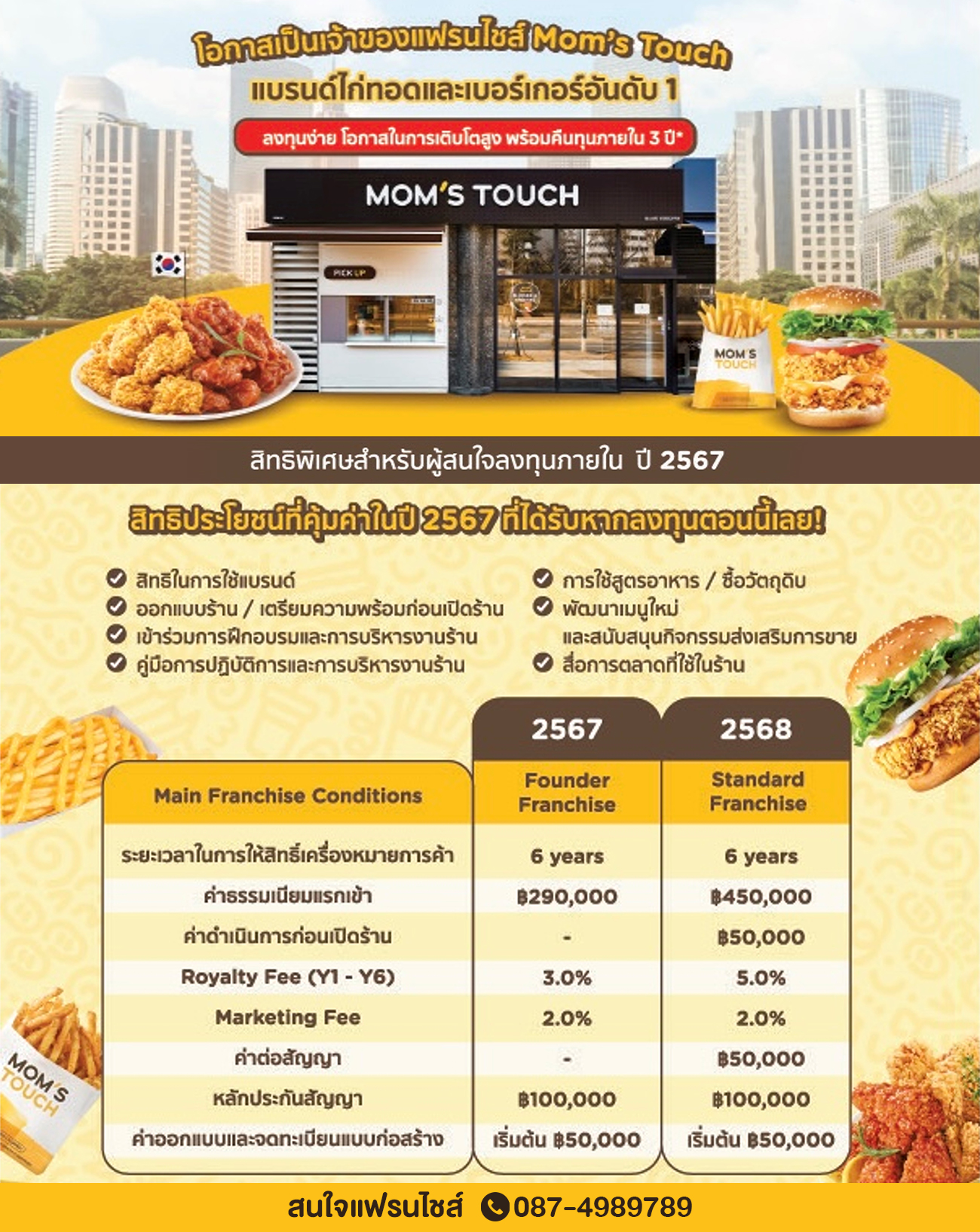 โอกาสเป็นเจ้าของแฟรนไชส์ Mom's Touch
แบรนด์ไก่ทอดและเบอร์เกอร์อันดับ 1

ลงทุนง่าย โอกาสในการเติบโตสูง พร้อมคืนทุนภายใน 3 ปี*

MOM'S TOUCH

PICK UP

MOM'S TOUCH

สิทธิพิเศษสำหรับผู้สนใจลงทุนภายใน ปี 2567

สิทธิประโยชน์ที่คุ้มค่าในปี 2567 ที่ได้รับหากลงทุนตอนนี้เลย!

สิทธิในการใช้แบรนด์
ออกแบบร้าน / เตรียมความพร้อมก่อนเปิดร้าน
เข้าร่วมการฝึกอบรมและการบริหารงานร้าน
คู่มือการปฏิบัติการและการบริหารงานร้าน

การใช้สูตรอาหาร / ซื้อวัตถุดิบ
พัฒนาเมนูใหม่ และสนับสนุนกิจกรรมส่งเสริมการขาย
สื่อการตลาดที่ใช้ในร้าน

| | 2567 | 2568 |
|---|---|---|
| Main Franchise Conditions | Founder Franchise | Standard Franchise |
| ระยะเวลาในการให้สิทธิ์เครื่องหมายการค้า | 6 years | 6 years |
| ค่าธรรมเนียมแรกเข้า | ฿290,000 | ฿450,000 |
| ค่าดำเนินการก่อนเปิดร้าน | - | ฿50,000 |
| Royalty Fee (Y1 - Y6) | 3.0% | 5.0% |
| Marketing Fee | 2.0% | 2.0% |
| ค่าต่อสัญญา | - | ฿50,000 |
| หลักประกันสัญญา | ฿100,000 | ฿100,000 |
| ค่าออกแบบและจดทะเบียนแบบก่อสร้าง | เริ่มต้น ฿50,000 | เริ่มต้น ฿50,000 |

MOM'S TOUCH

สนใจแฟรนไชส์ 087-4989789