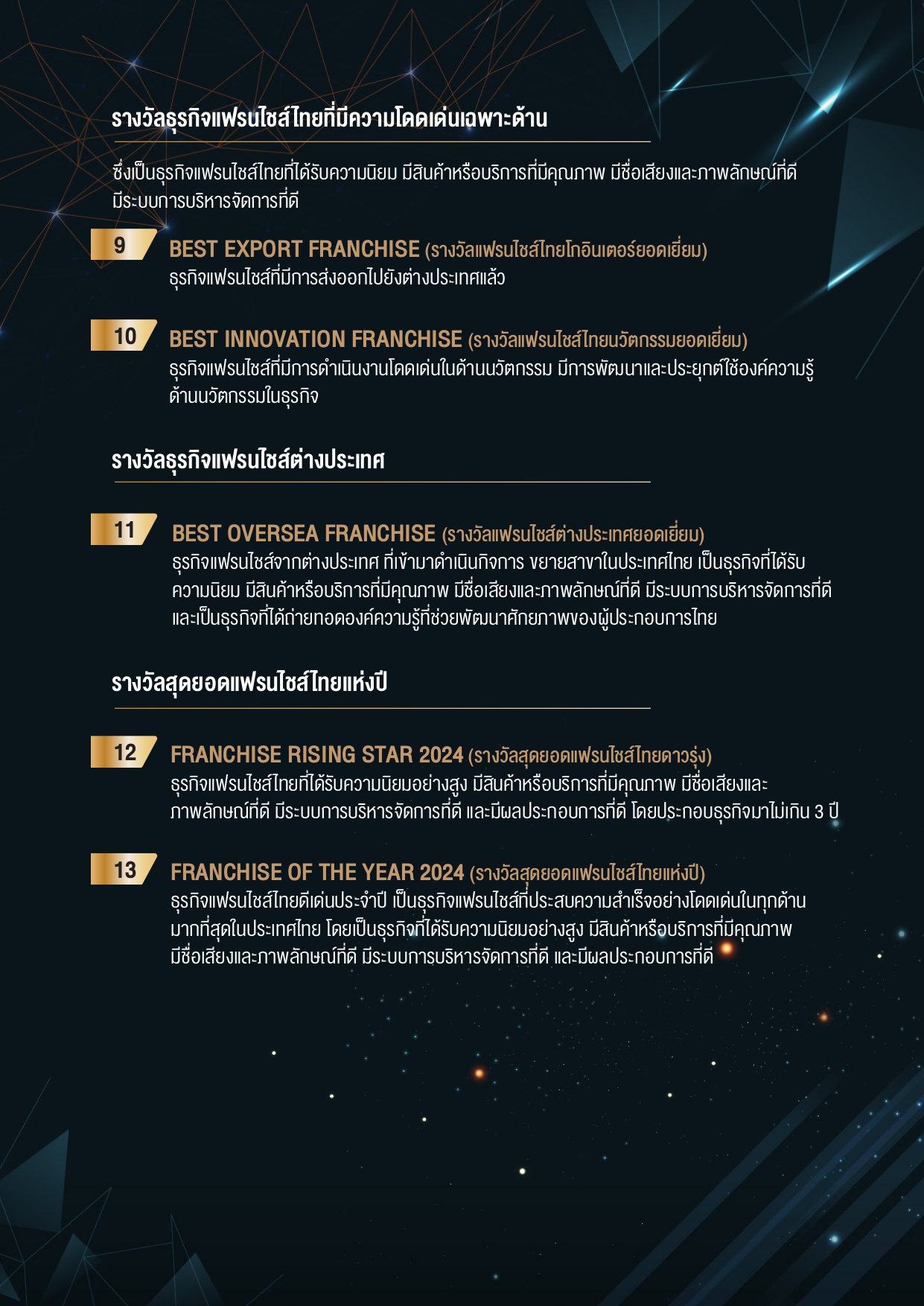 รางวัลธุรกิจแฟรนไชส์ไทยที่มีความโดดเด่นเฉพาะด้าน

ซึ่งเป็นธุรกิจแฟรนไชส์ไทยที่ได้รับความนิยม มีสินค้าหรือบริการที่มีคุณภาพ มีชื่อเสียงและภาพลักษณ์ที่ดี มีระบบการบริหารจัดการที่ดี

9

BEST EXPORT FRANCHISE (รางวัลแฟรนไชส์ไทยโกอินเตอร์ยอดเยี่ยม)
ธุรกิจแฟรนไชส์ที่มีการส่งออกไปยังต่างประเทศแล้ว

10

BEST INNOVATION FRANCHISE (รางวัลแฟรนไชส์ไทยนวัตกรรมยอดเยี่ยม)
ธุรกิจแฟรนไชส์ที่มีการดำเนินงานโดดเด่นในด้านนวัตกรรม มีการพัฒนาและประยุกต์ใช้องค์ความรู้ด้านนวัตกรรมในธุรกิจ

รางวัลธุรกิจแฟรนไชส์ต่างประเทศ

11

BEST OVERSEA FRANCHISE (รางวัลแฟรนไชส์ต่างประเทศยอดเยี่ยม)
ธุรกิจแฟรนไชส์จากต่างประเทศ ที่เข้ามาดำเนินกิจการ ขยายสาขาในประเทศไทย เป็นธุรกิจที่ได้รับความนิยม มีสินค้าหรือบริการที่มีคุณภาพ มีชื่อเสียงและภาพลักษณ์ที่ดี มีระบบการบริหารจัดการที่ดี และเป็นธุรกิจที่ได้ถ่ายทอดองค์ความรู้ที่ช่วยพัฒนาศักยภาพของผู้ประกอบการไทย

รางวัลสุดยอดแฟรนไชส์ไทยแห่งปี

12

FRANCHISE RISING STAR 2024 (รางวัลสุดยอดแฟรนไชส์ไทยดาวรุ่ง)
ธุรกิจแฟรนไชส์ไทยที่ได้รับความนิยมอย่างสูง มีสินค้าหรือบริการที่มีคุณภาพ มีชื่อเสียงและภาพลักษณ์ที่ดี มีระบบการบริหารจัดการที่ดี และมีผลประกอบการที่ดี โดยประกอบธุรกิจมาไม่เกิน 3 ปี

13

FRANCHISE OF THE YEAR 2024 (รางวัลสุดยอดแฟรนไชส์ไทยแห่งปี)
ธุรกิจแฟรนไชส์ไทยดีเด่นประจำปี เป็นธุรกิจแฟรนไชส์ที่ประสบความสำเร็จอย่างโดดเด่นในทุกด้านมากที่สุดในประเทศไทย โดยเป็นธุรกิจที่ได้รับความนิยมอย่างสูง มีสินค้าหรือบริการที่มีคุณภาพ มีชื่อเสียงและภาพลักษณ์ที่ดี มีระบบการบริหารจัดการที่ดี และมีผลประกอบการที่ดี