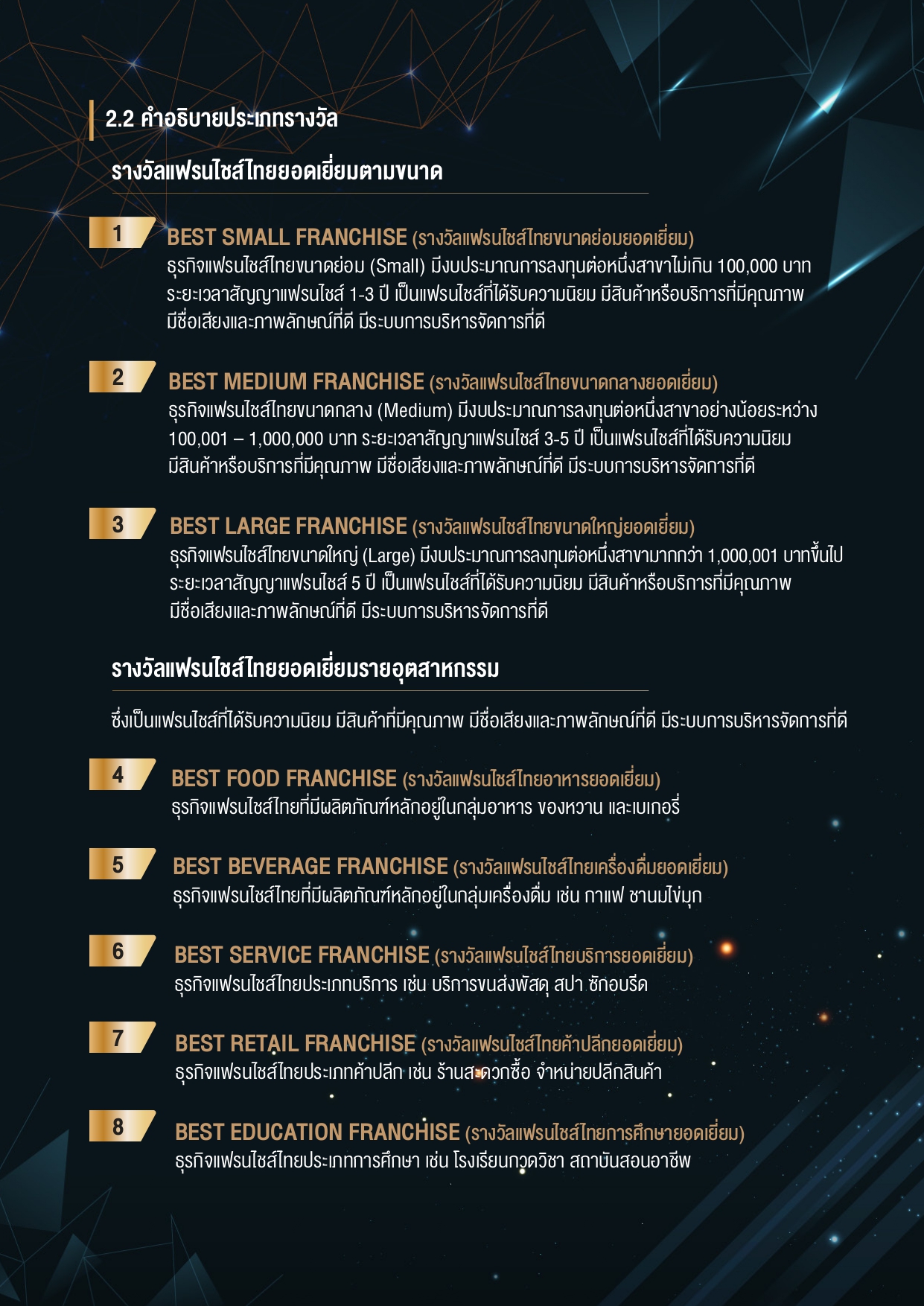 2.2 คำอธิบายประเภทรางวัล

รางวัลแฟรนไชส์ไทยยอดเยี่ยมตามขนาด

1 BEST SMALL FRANCHISE (รางวัลแฟรนไชส์ไทยขนาดย่อมยอดเยี่ยม)
ธุรกิจแฟรนไชส์ไทยขนาดย่อม (Small) มีงบประมาณการลงทุนต่อหนึ่งสาขาไม่เกิน 100,000 บาท ระยะเวลาสัญญาแฟรนไชส์ 1-3 ปี เป็นแฟรนไชส์ที่ได้รับความนิยม มีสินค้าหรือบริการที่มีคุณภาพ มีชื่อเสียงและภาพลักษณ์ที่ดี มีระบบการบริหารจัดการที่ดี

2 BEST MEDIUM FRANCHISE (รางวัลแฟรนไชส์ไทยขนาดกลางยอดเยี่ยม)
ธุรกิจแฟรนไชส์ไทยขนาดกลาง (Medium) มีงบประมาณการลงทุนต่อหนึ่งสาขาอย่างน้อยระหว่าง 100,001 – 1,000,000 บาท ระยะเวลาสัญญาแฟรนไชส์ 3-5 ปี เป็นแฟรนไชส์ที่ได้รับความนิยม มีสินค้าหรือบริการที่มีคุณภาพ มีชื่อเสียงและภาพลักษณ์ที่ดี มีระบบการบริหารจัดการที่ดี

3 BEST LARGE FRANCHISE (รางวัลแฟรนไชส์ไทยขนาดใหญ่ยอดเยี่ยม)
ธุรกิจแฟรนไชส์ไทยขนาดใหญ่ (Large) มีงบประมาณการลงทุนต่อหนึ่งสาขามากกว่า 1,000,001 บาทขึ้นไป ระยะเวลาสัญญาแฟรนไชส์ 5 ปี เป็นแฟรนไชส์ที่ได้รับความนิยม มีสินค้าหรือบริการที่มีคุณภาพ มีชื่อเสียงและภาพลักษณ์ที่ดี มีระบบการบริหารจัดการที่ดี

รางวัลแฟรนไชส์ไทยยอดเยี่ยมรายอุตสาหกรรม

ซึ่งเป็นแฟรนไชส์ที่ได้รับความนิยม มีสินค้าที่มีคุณภาพ มีชื่อเสียงและภาพลักษณ์ที่ดี มีระบบการบริหารจัดการที่ดี

4 BEST FOOD FRANCHISE (รางวัลแฟรนไชส์ไทยอาหารยอดเยี่ยม)
ธุรกิจแฟรนไชส์ไทยที่มีผลิตภัณฑ์หลักอยู่ในกลุ่มอาหาร ของหวาน และเบเกอรี่

5 BEST BEVERAGE FRANCHISE (รางวัลแฟรนไชส์ไทยเครื่องดื่มยอดเยี่ยม)
ธุรกิจแฟรนไชส์ไทยที่มีผลิตภัณฑ์หลักอยู่ในกลุ่มเครื่องดื่ม เช่น กาแฟ ชานมไข่มุก

6 BEST SERVICE FRANCHISE (รางวัลแฟรนไชส์ไทยบริการยอดเยี่ยม)
ธุรกิจแฟรนไชส์ไทยประเภทบริการ เช่น บริการขนส่งพัสดุ สปา ซักอบรีด

7 BEST RETAIL FRANCHISE (รางวัลแฟรนไชส์ไทยค้าปลีกยอดเยี่ยม)
ธุรกิจแฟรนไชส์ไทยประเภทค้าปลีก เช่น ร้านสะดวกซื้อ จำหน่ายปลีกสินค้า

8 BEST EDUCATION FRANCHISE (รางวัลแฟรนไชส์ไทยการศึกษายอดเยี่ยม)
ธุรกิจแฟรนไชส์ไทยประเภทการศึกษา เช่น โรงเรียนกวดวิชา สถาบันสอนอาชีพ