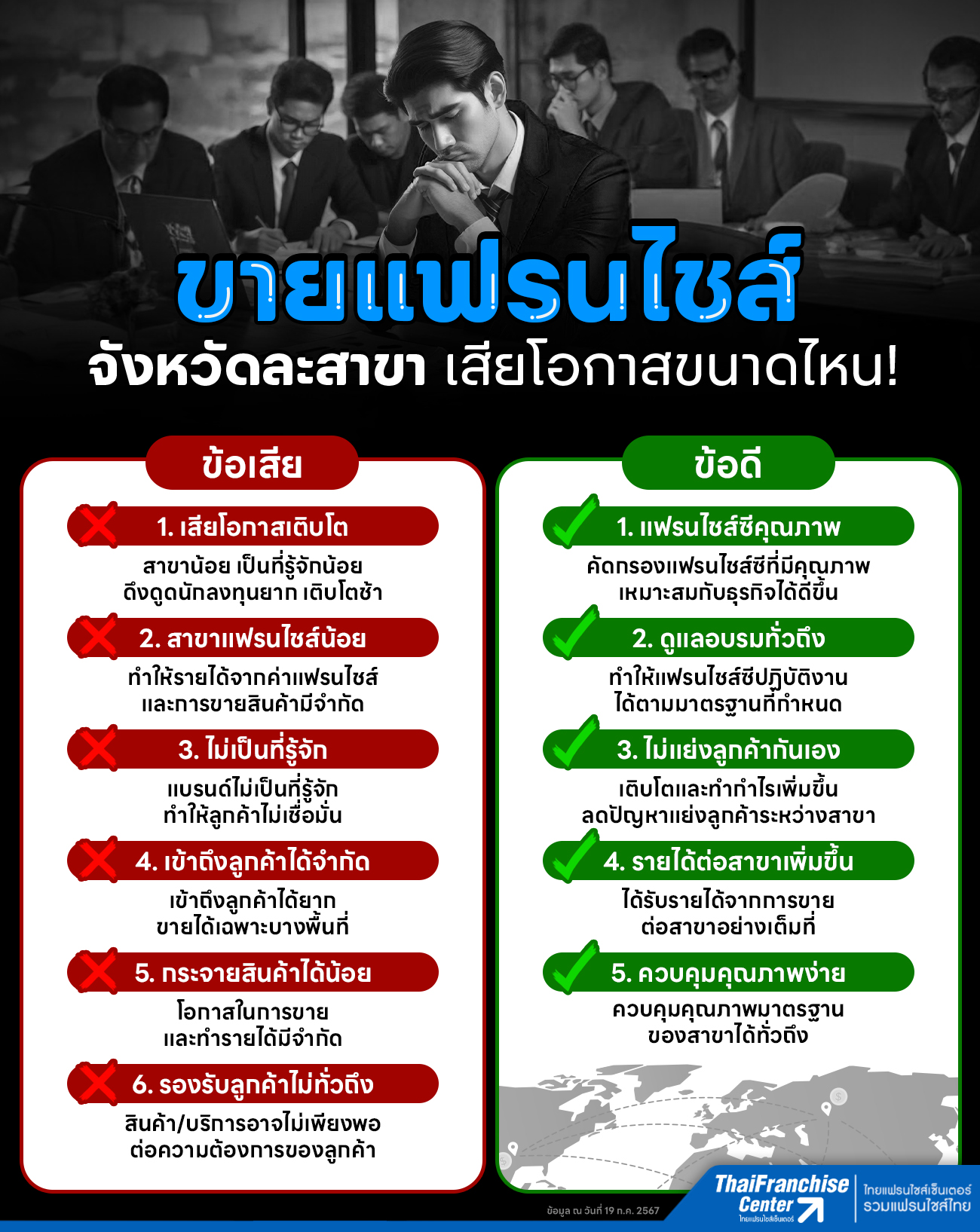 ขายแฟรนไชส์
จังหวัดละสาขา เสียโอกาสขนาดไหน!

ข้อเสีย

1. เสียโอกาสเติบโต
สาขาน้อย เป็นที่รู้จักน้อย ดึงดูดนักลงทุนยาก เติบโตช้า

2. สาขาแฟรนไชส์น้อย
ทำให้รายได้จากค่าแฟรนไชส์ และการขายสินค้ามีจำกัด

3. ไม่เป็นที่รู้จัก
แบรนด์ไม่เป็นที่รู้จัก ทำให้ลูกค้าไม่เชื่อมั่น

4. เข้าถึงลูกค้าได้จำกัด
เข้าถึงลูกค้าได้ยาก ขายได้เฉพาะบางพื้นที่

5. กระจายสินค้าได้น้อย
โอกาสในการขาย และทำรายได้มีจำกัด

6. รองรับลูกค้าไม่ทั่วถึง
สินค้า/บริการอาจไม่เพียงพอ ต่อความต้องการของลูกค้า

ข้อดี

1. แฟรนไชส์ซีคุณภาพ
คัดกรองแฟรนไชส์ซีที่มีคุณภาพ เหมาะสมกับธุรกิจได้ดีขึ้น

2. ดูแลอบรมทั่วถึง
ทำให้แฟรนไชส์ซีปฏิบัติงาน ได้ตามมาตรฐานที่กำหนด

3. ไม่แย่งลูกค้ากันเอง
เติบโตและทำกำไรเพิ่มขึ้น ลดปัญหาแย่งลูกค้าระหว่างสาขา

4. รายได้ต่อสาขาเพิ่มขึ้น
ได้รับรายได้จากการขาย ต่อสาขาอย่างเต็มที่

5. ควบคุมคุณภาพง่าย
ควบคุมคุณภาพมาตรฐาน ของสาขาได้ทั่วถึง

ข้อมูล ณ วันที่ 19 ก.ค. 2567

ThaiFranchise Center
ไทยแฟรนไชส์เซ็นเตอร์
ไทยแฟรนไชส์เซ็นเตอร์
รวมแฟรนไชส์ไทย