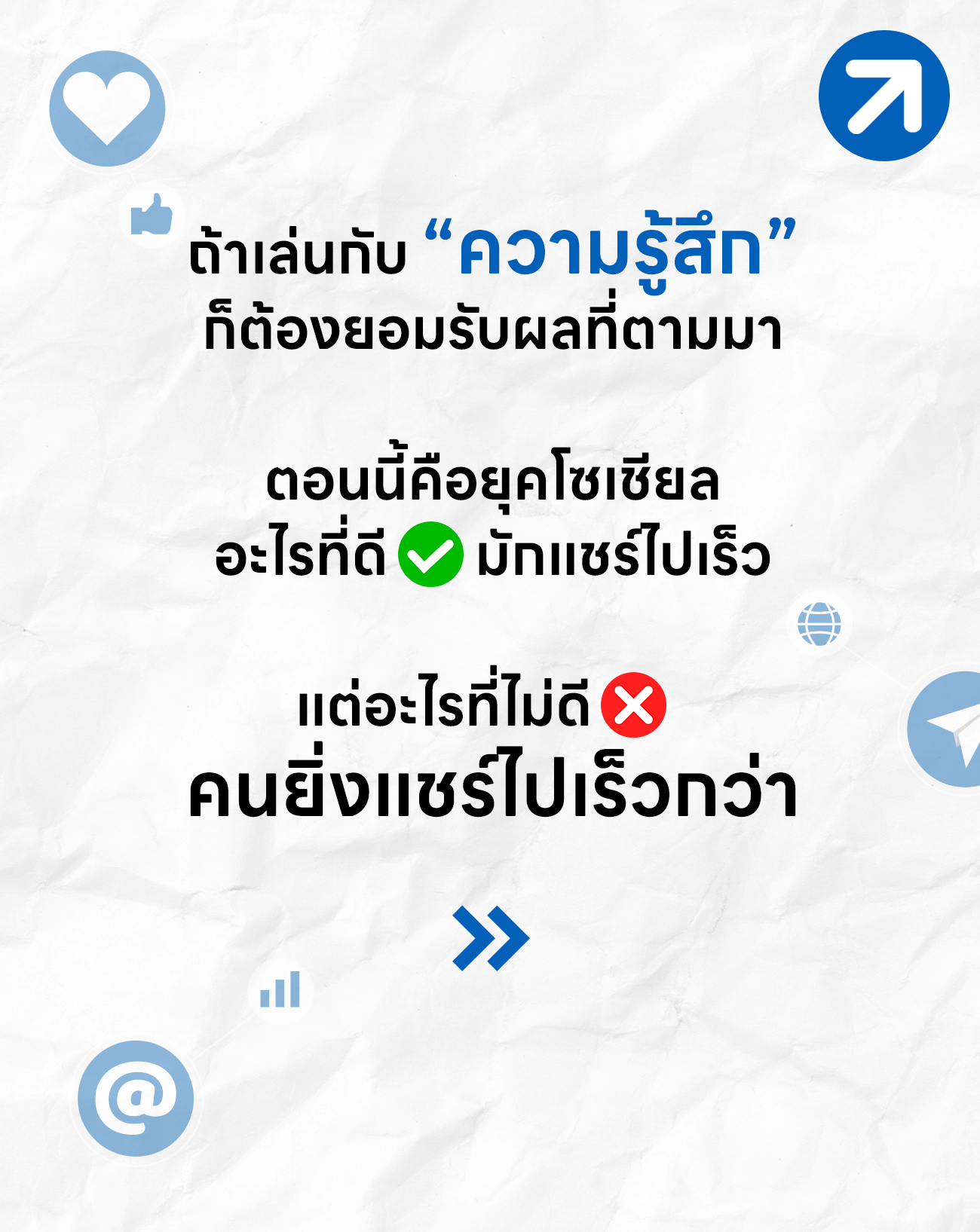 ถ้าเล่นกับ “ความรู้สึก”
ก็ต้องยอมรับผลที่ตามมา

ตอนนี้คือยุคโซเชียล
อะไรที่ดี มักแชร์ไปเร็ว

แต่อะไรที่ไม่ดี
คนยิ่งแชร์ไปเร็วกว่า

@