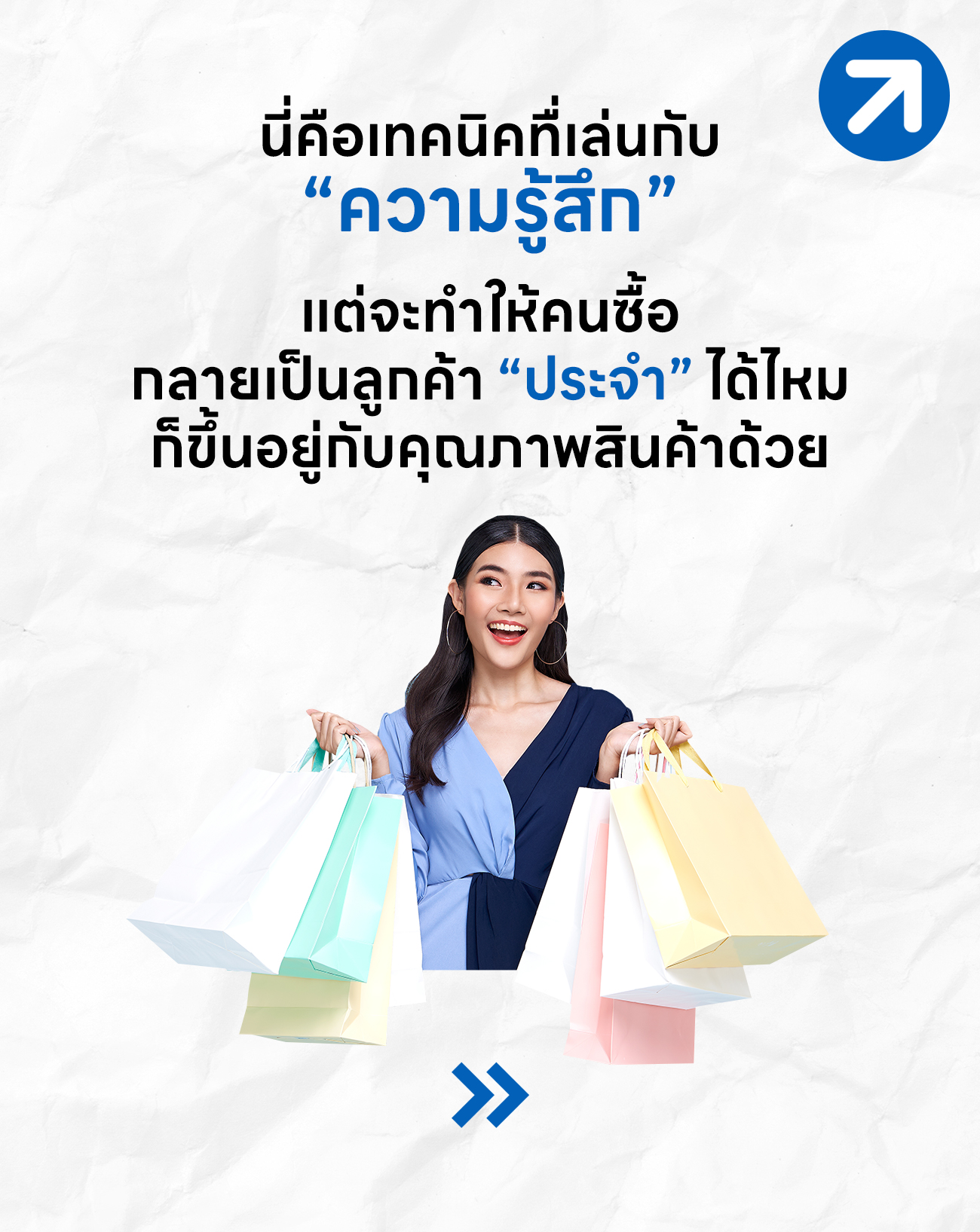 นี่คือเทคนิคที่เล่นกับ
“ความรู้สึก”

แต่จะทำให้คนซื้อ
กลายเป็นลูกค้า “ประจำ” ได้ไหม
ก็ขึ้นอยู่กับคุณภาพสินค้าด้วย