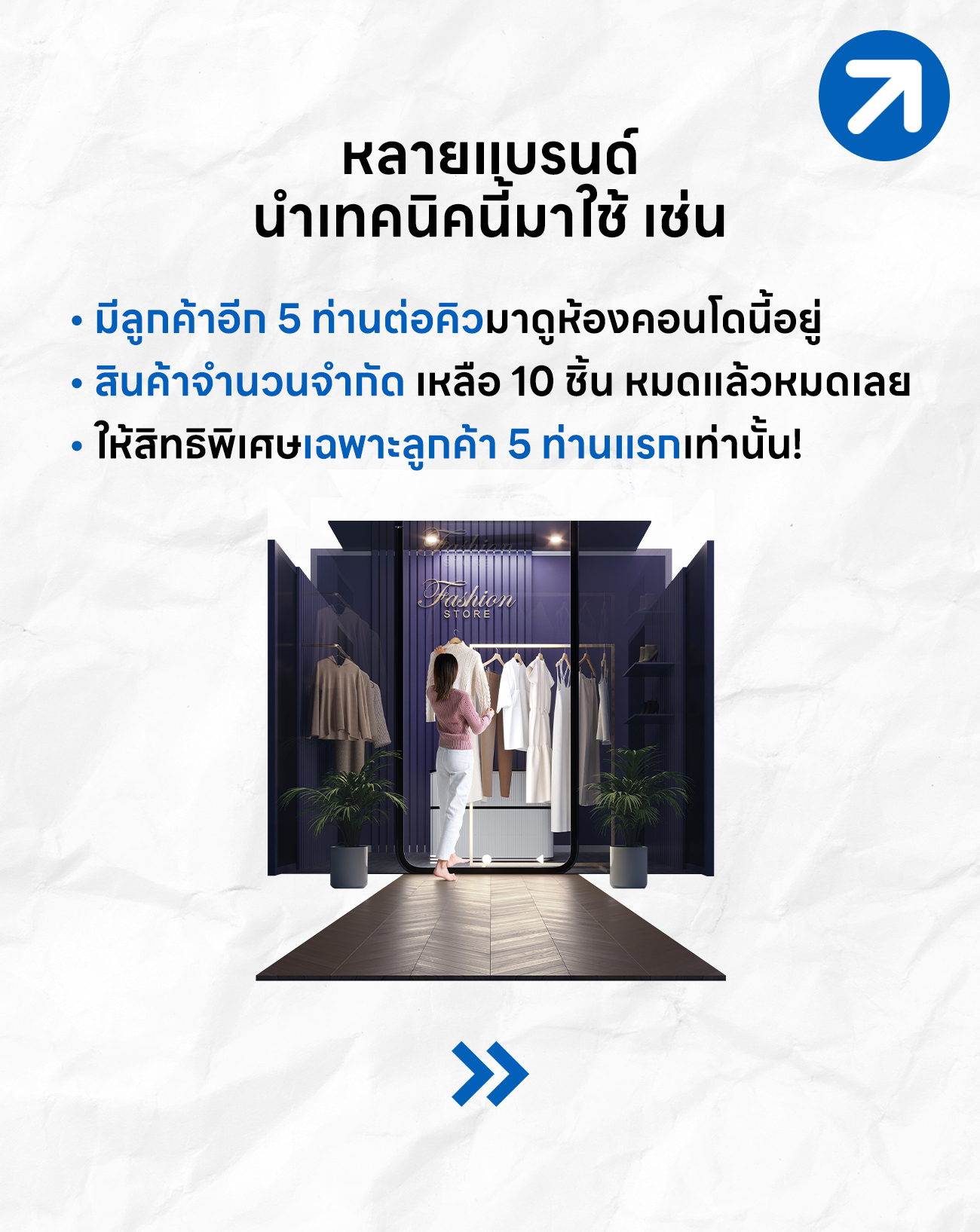 หลายแบรนด์
นำเทคนิคนี้มาใช้ เช่น

• มีลูกค้าอีก 5 ท่านต่อคิวมาดูห้องคอนโดนี้อยู่
• สินค้าจำนวนจำกัด เหลือ 10 ชิ้น หมดแล้วหมดเลย
• ให้สิทธิพิเศษเฉพาะลูกค้า 5 ท่านแรกเท่านั้น!

Fashion
STORE