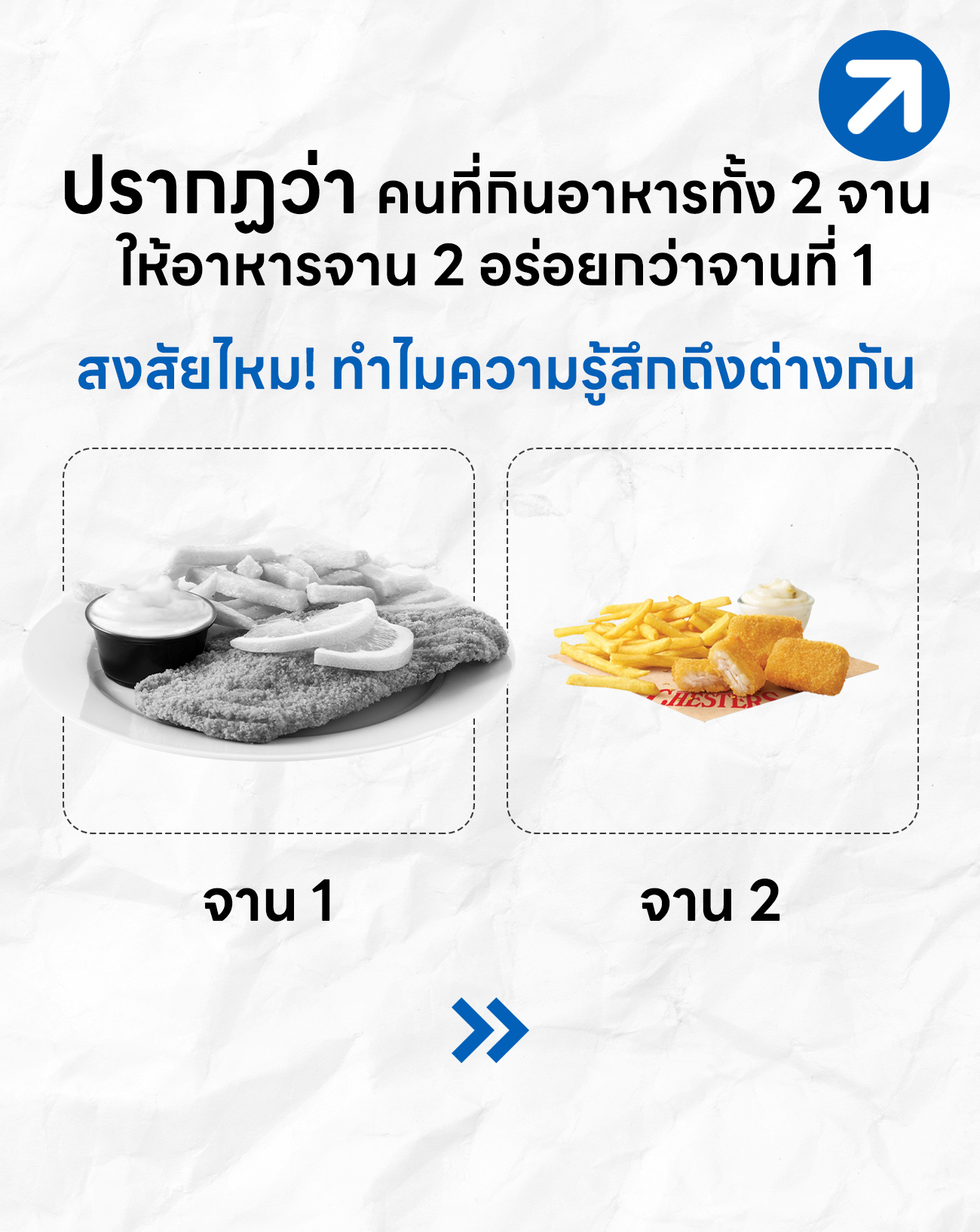 ปรากฏว่า คนที่กินอาหารทั้ง 2 จาน ให้อาหารจาน 2 อร่อยกว่าจานที่ 1

สงสัยไหม! ทำไมความรู้สึกถึงต่างกัน

CHESTERS

จาน 1

จาน 2