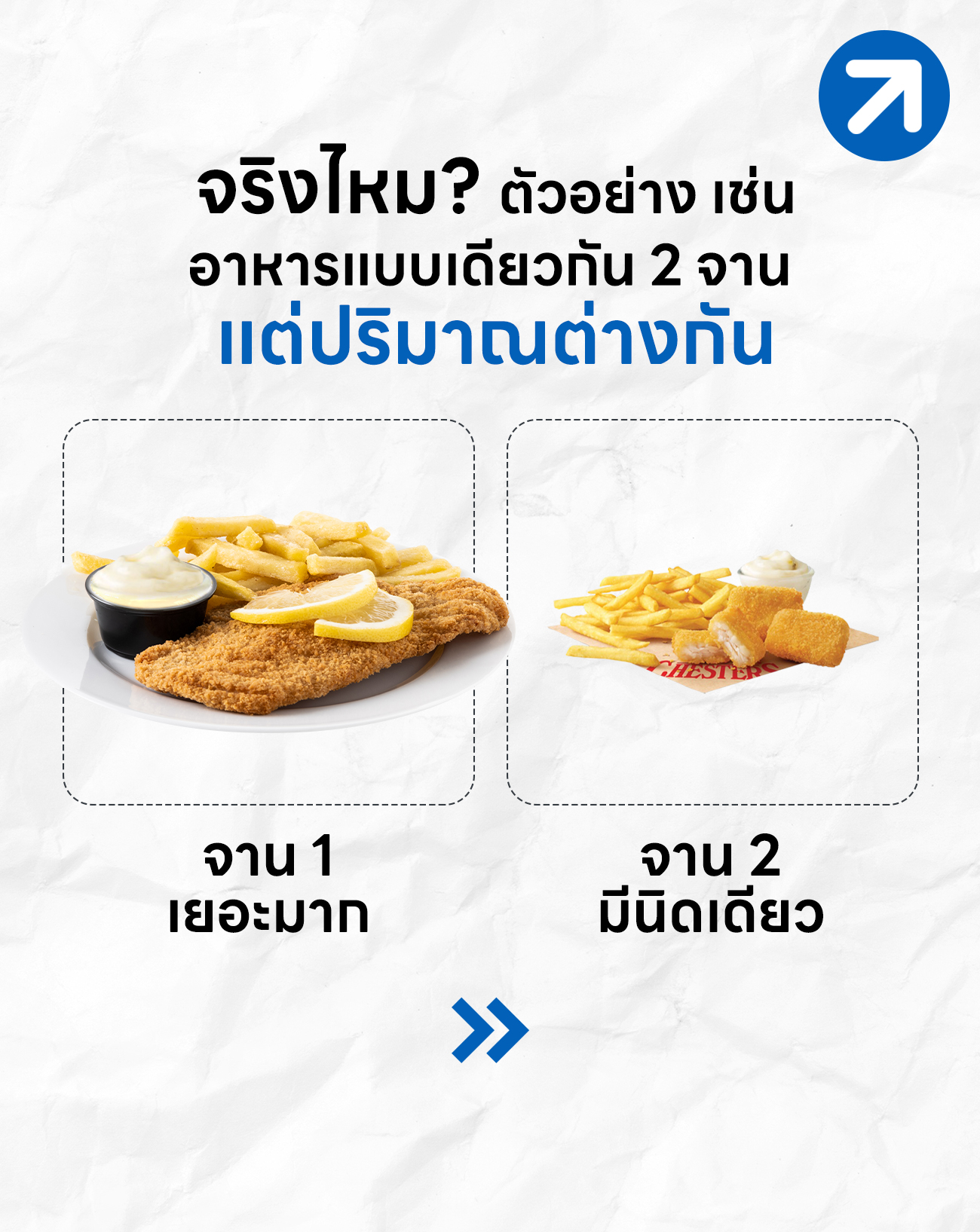 จริงไหม? ตัวอย่าง เช่น
อาหารแบบเดียวกัน 2 จาน
แต่ปริมาณต่างกัน

CHESTERS

จาน 1
เยอะมาก

จาน 2
มีนิดเดียว