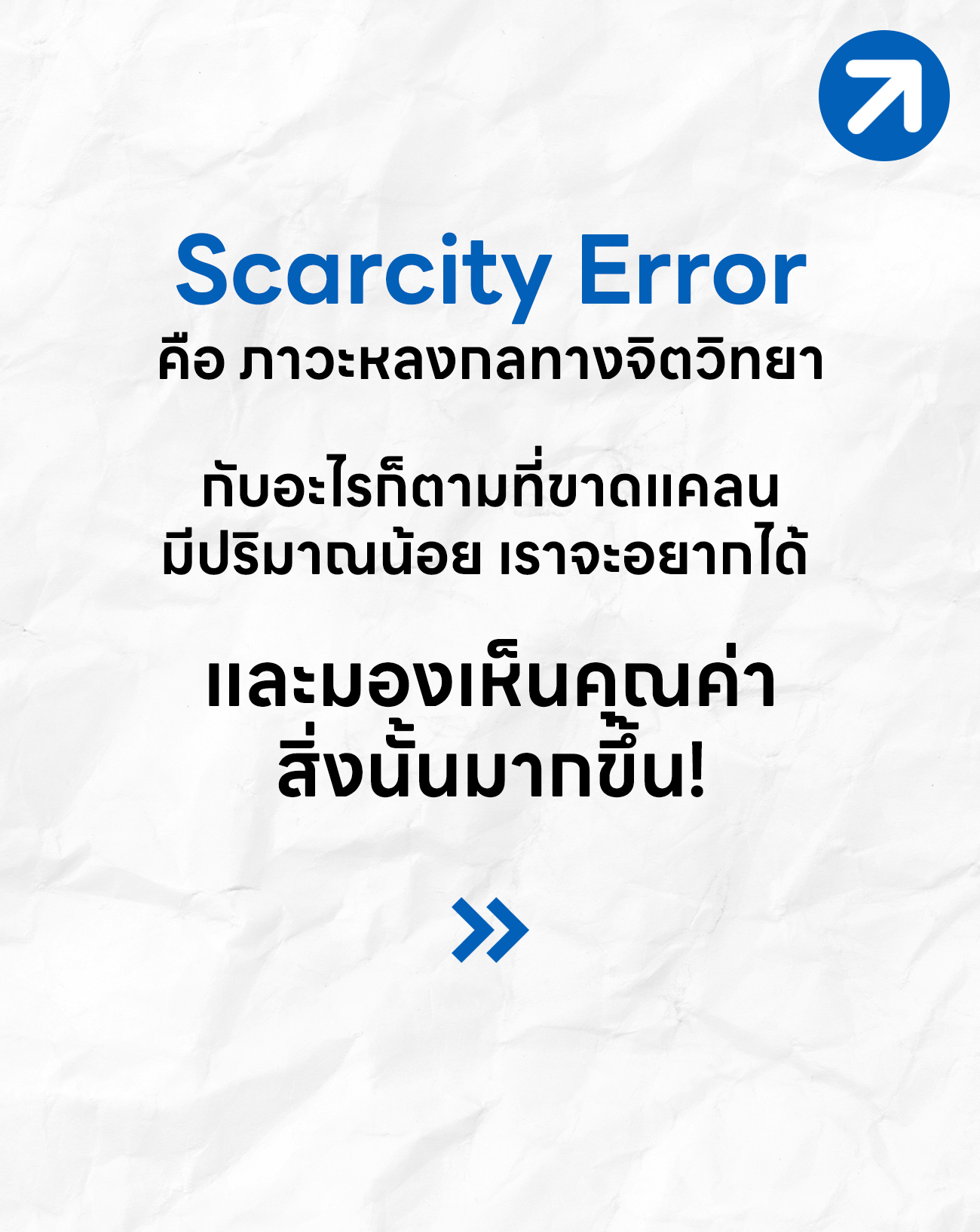 Scarcity Error
คือ ภาวะหลงกลทางจิตวิทยา

กับอะไรก็ตามที่ขาดแคลน
มีปริมาณน้อย เราจะอยากได้

และมองเห็นคุณค่า
สิ่งนั้นมากขึ้น!

»