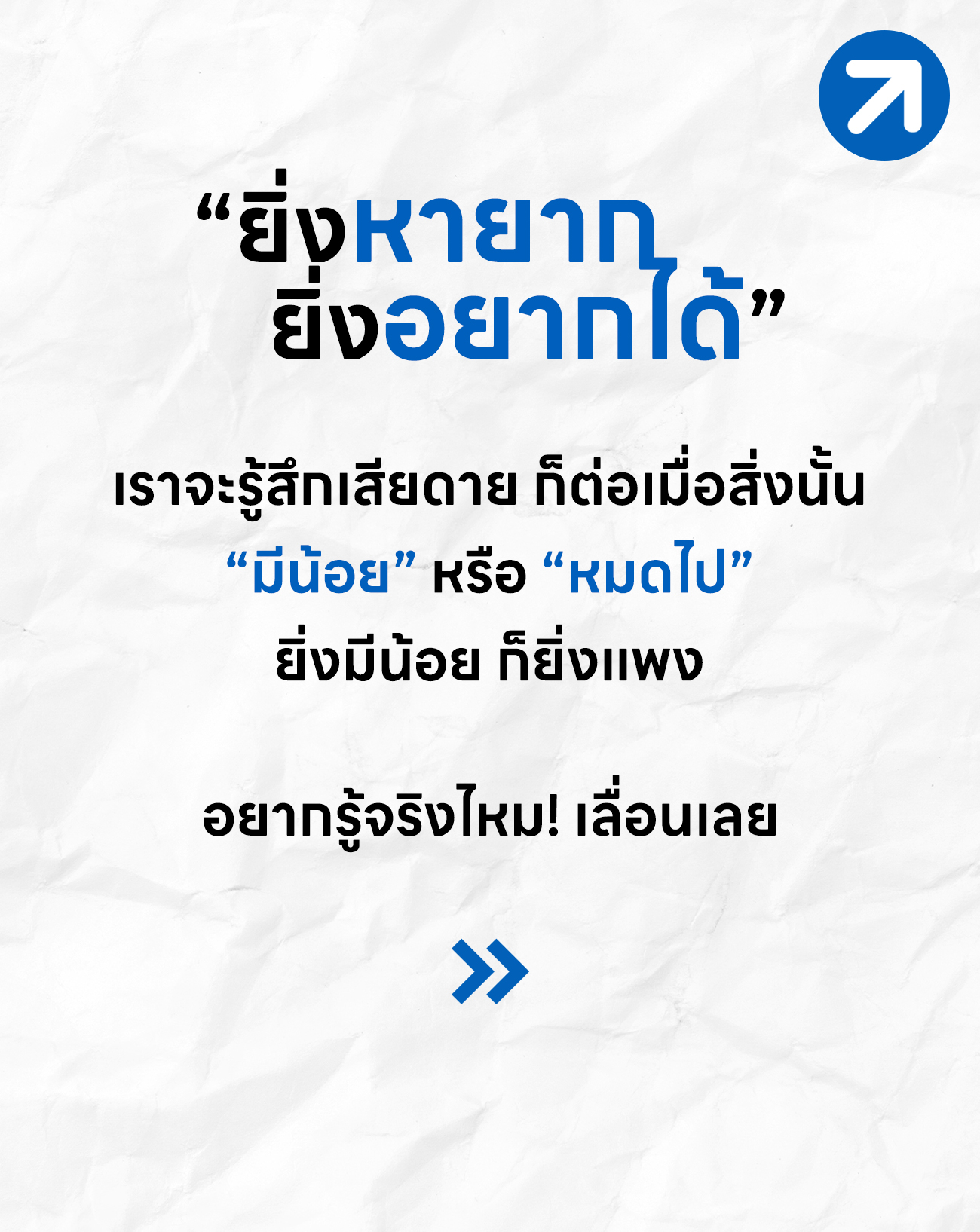 “ยิ่งหายาก
ยิ่งอยากได้”

เราจะรู้สึกเสียดาย ก็ต่อเมื่อสิ่งนั้น
“มีน้อย” หรือ “หมดไป”
ยิ่งมีน้อย ก็ยิ่งแพง

อยากรู้จริงไหม! เลื่อนเลย