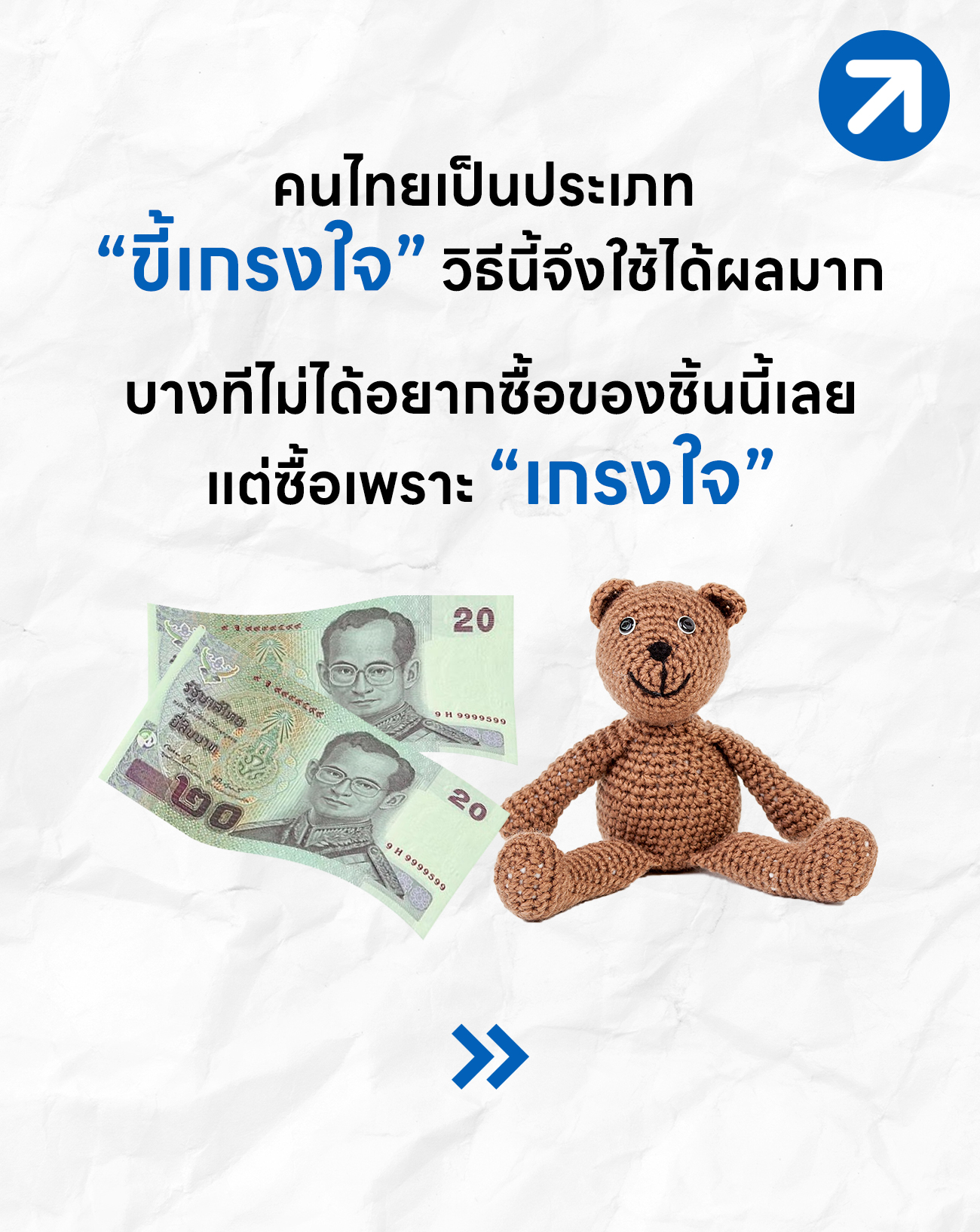 คนไทยเป็นประเภท
“ขี้เกรงใจ” วิธีนี้จึงใช้ได้ผลมาก

บางทีไม่ได้อยากซื้อของชิ้นนี้เลย
แต่ซื้อเพราะ “เกรงใจ”

20
9 H 9999599
รัฐบาลไทย
ยี่สิบบาท
๒๐
20
9 H 9999599