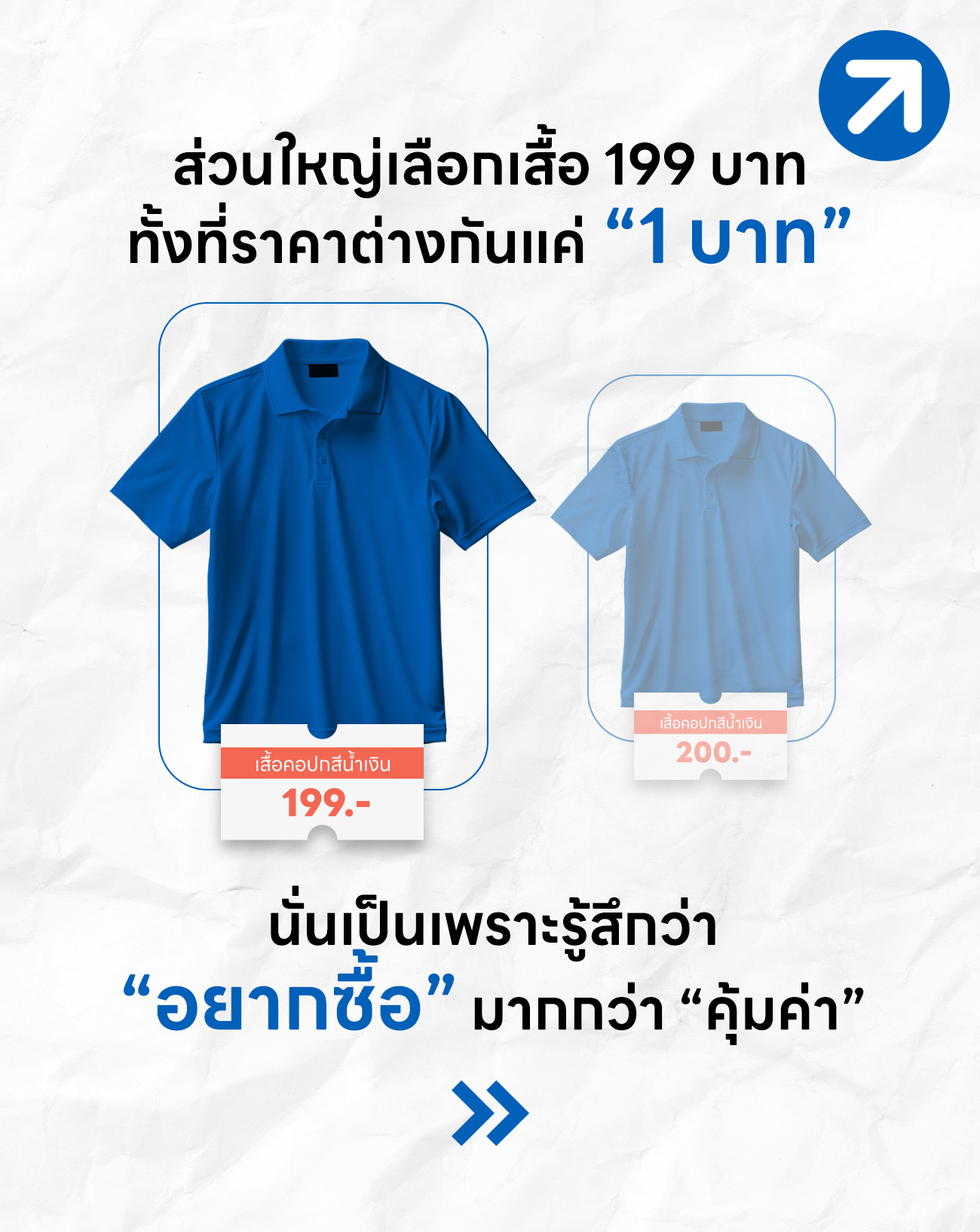 ส่วนใหญ่เลือกเสื้อ 199 บาท
ทั้งที่ราคาต่างกันแค่ “1 บาท”

เสื้อคอปกสีน้ำเงิน
199.-

เสื้อคอปกสีน้ำเงิน
200.-

นั่นเป็นเพราะรู้สึกว่า
“อยากซื้อ” มากกว่า “คุ้มค่า”