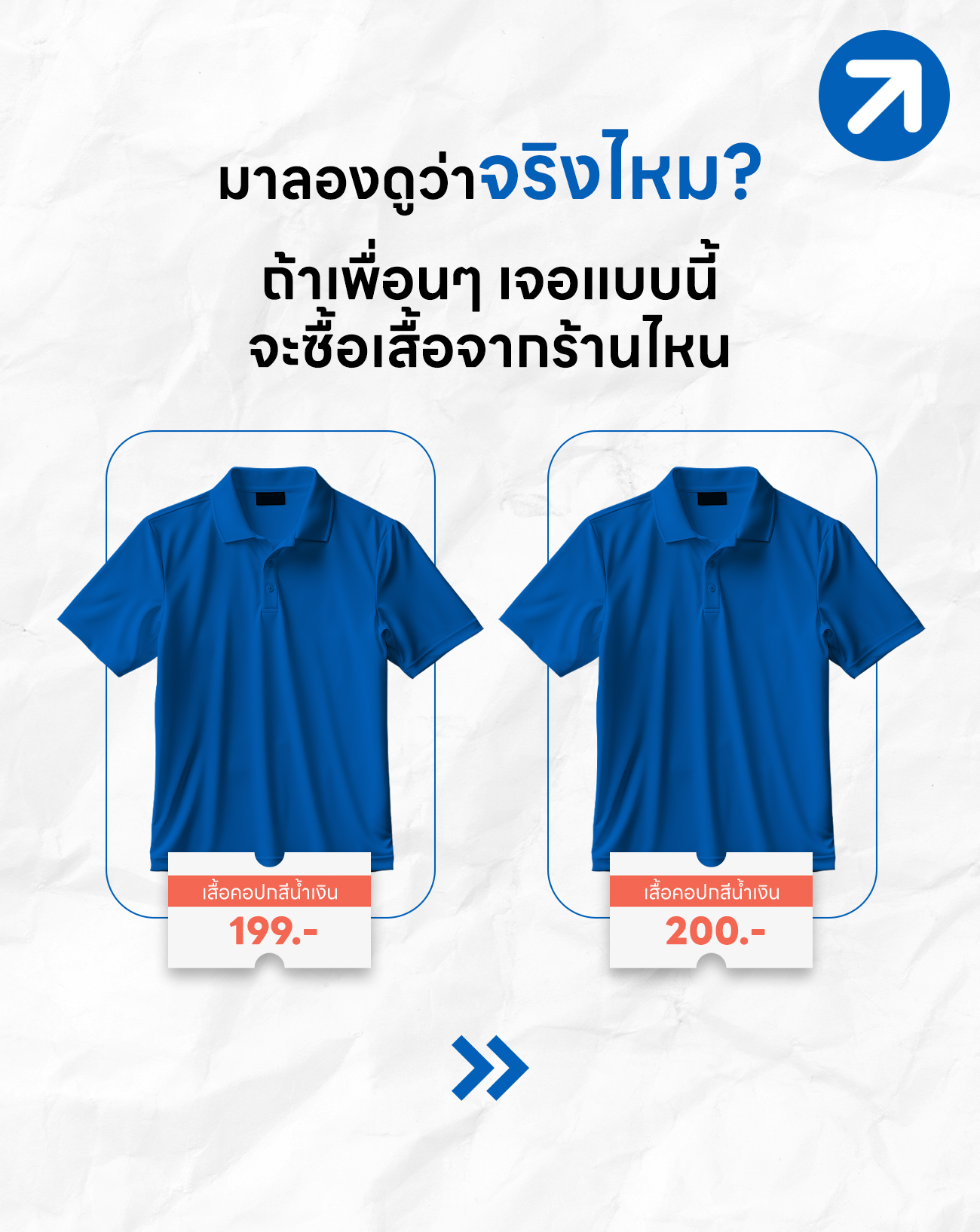 มาลองดูว่าจริงไหม?

ถ้าเพื่อนๆ เจอแบบนี้
จะซื้อเสื้อจากร้านไหน

เสื้อคอปกสีน้ำเงิน
199.-

เสื้อคอปกสีน้ำเงิน
200.-