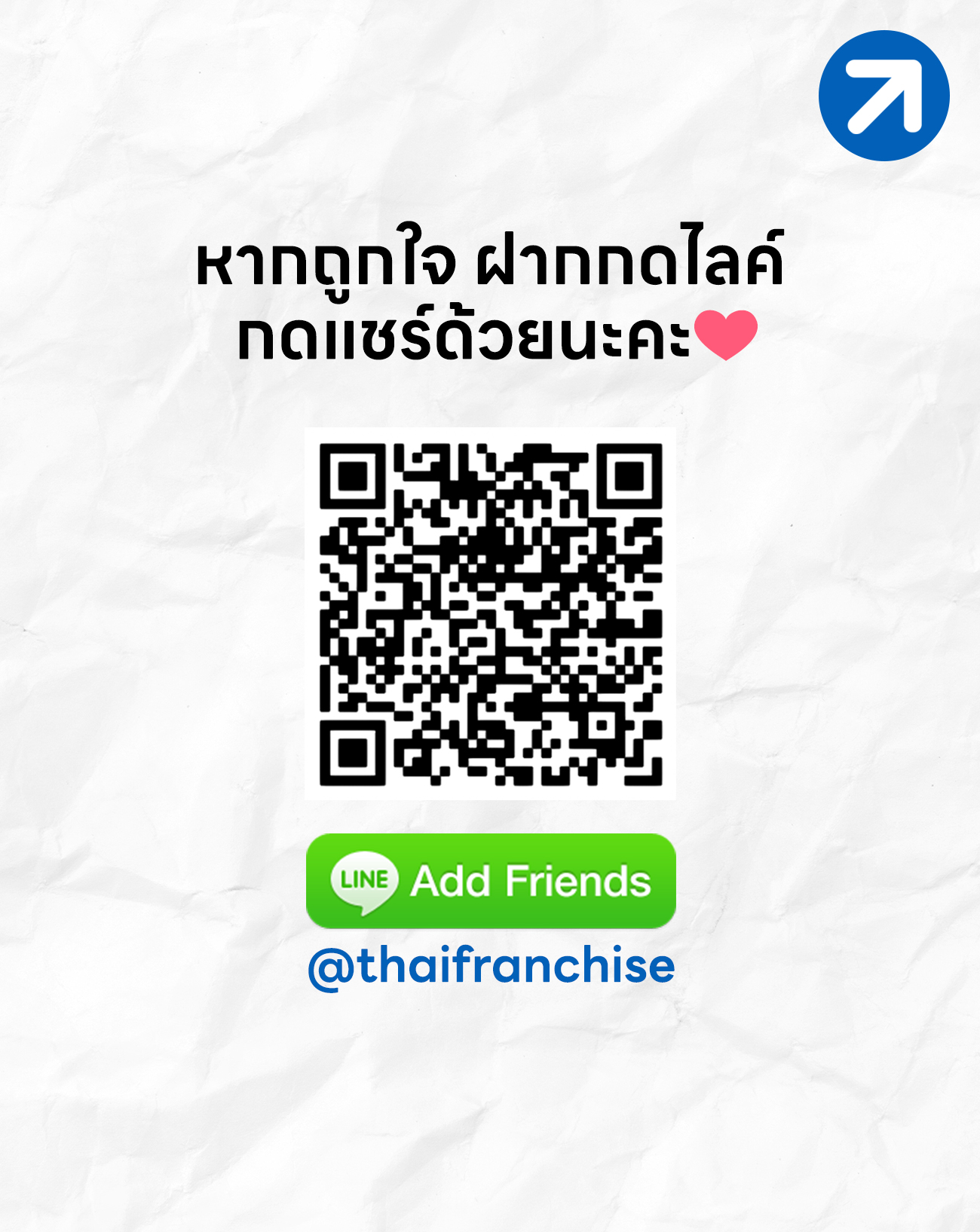 หากถูกใจ ฝากกดไลค์
กดแชร์ด้วยนะคะ❤

LINE Add Friends
@thaifranchise