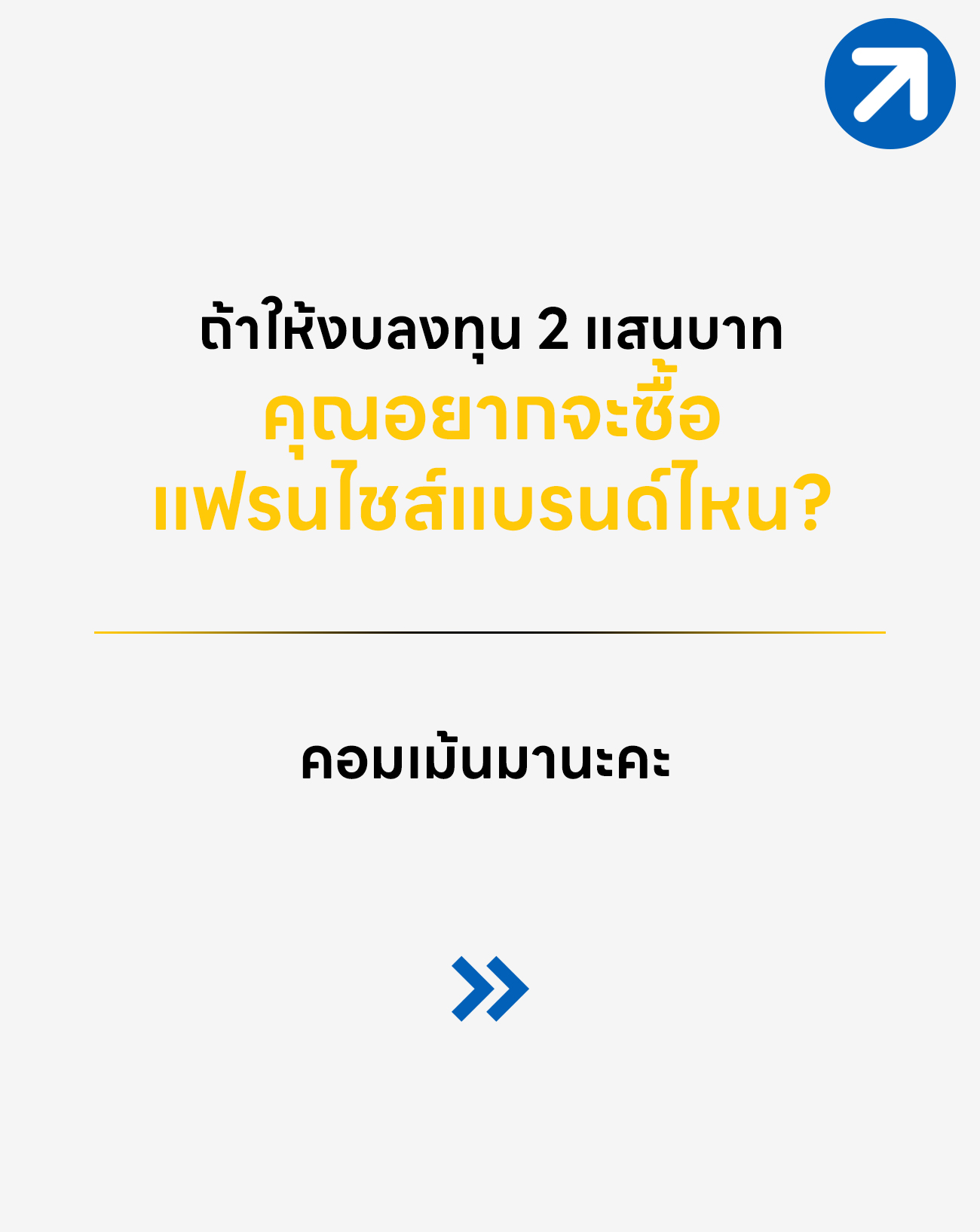 ถ้าให้งบลงทุน 2 แสนบาท
คุณอยากจะซื้อ
แฟรนไชส์แบรนด์ไหน?

คอมเม้นมานะคะ