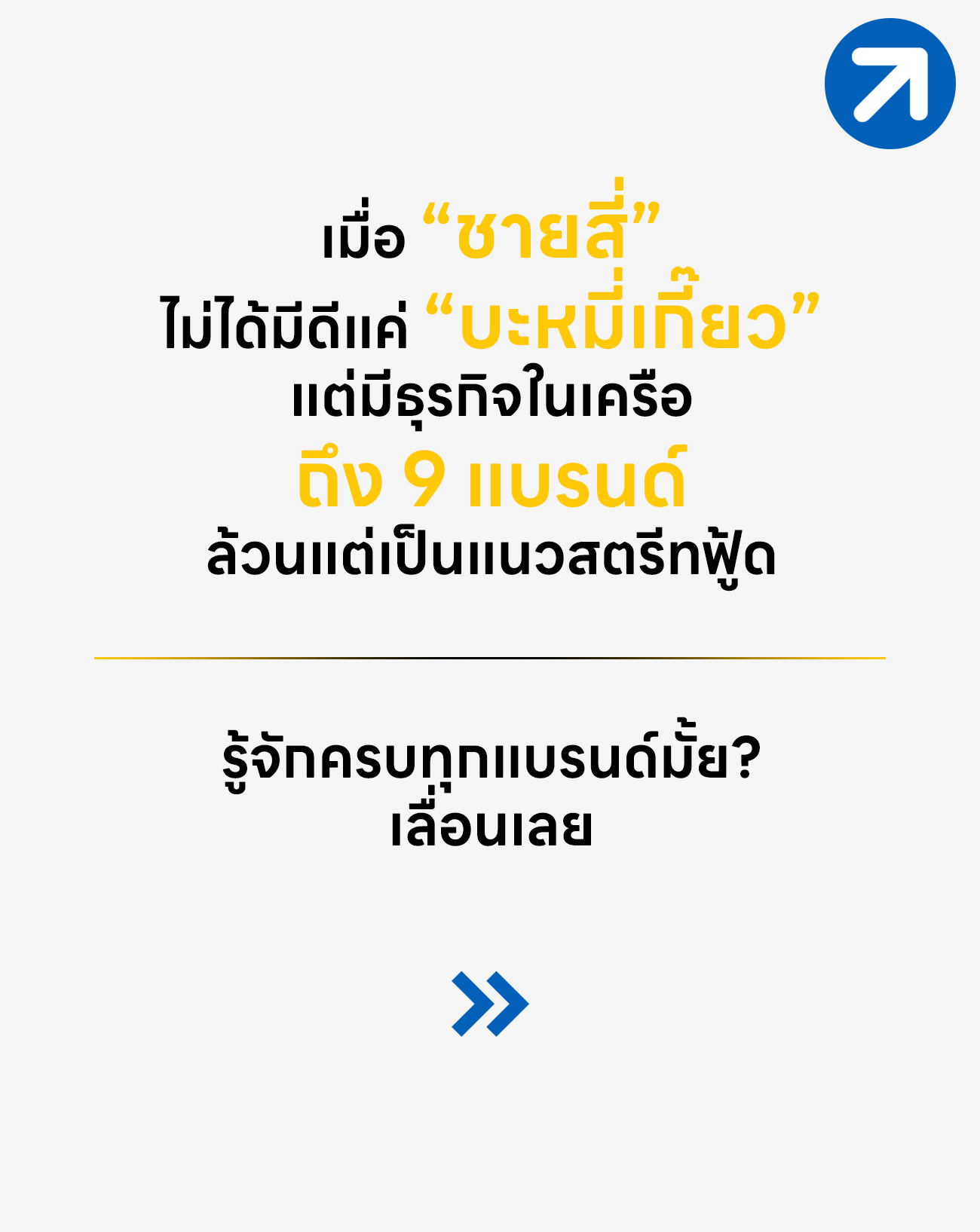 เมื่อ “ชายสี่”
ไม่ได้มีดีแค่ “บะหมี่เกี๊ยว”
แต่มีธุรกิจในเครือ
ถึง 9 แบรนด์
ล้วนแต่เป็นแนวสตรีทฟู้ด

รู้จักครบทุกแบรนด์มั้ย?
เลื่อนเลย