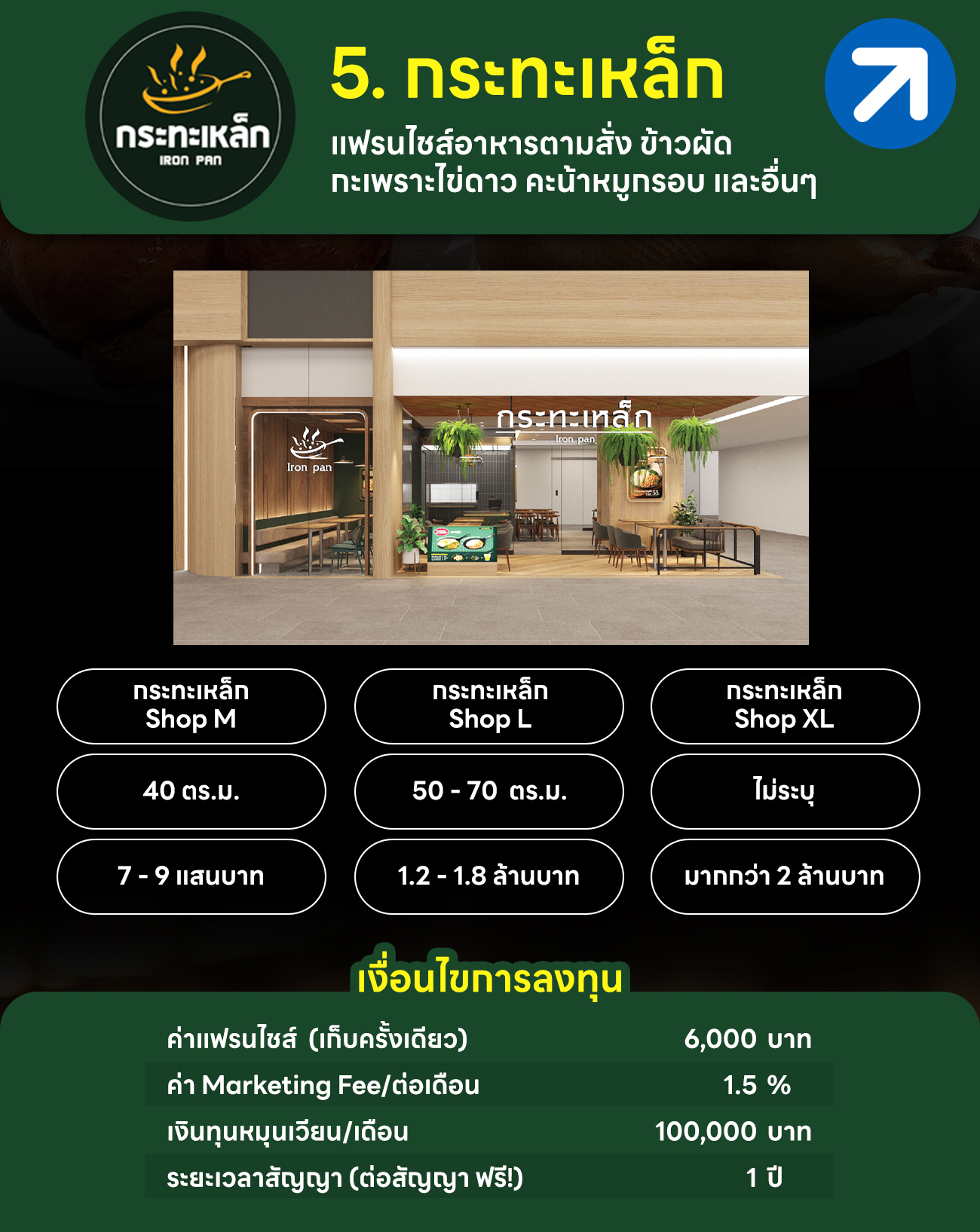 กระทะเหล็ก
IRON PAN

5. กระทะเหล็ก

แฟรนไชส์อาหารตามสั่ง ข้าวผัด กะเพราะไข่ดาว คะน้าหมูกรอบ และอื่นๆ

Iron pan
กระทะเหล็ก
Iron pan

| กระทะเหล็ก Shop M | กระทะเหล็ก Shop L | กระทะเหล็ก Shop XL |
|---|---|---|
| 40 ตร.ม. | 50 - 70 ตร.ม. | ไม่ระบุ |
| 7 - 9 แสนบาท | 1.2 - 1.8 ล้านบาท | มากกว่า 2 ล้านบาท |

เงื่อนไขการลงทุน

| ค่าแฟรนไชส์ (เก็บครั้งเดียว) | 6,000 บาท |
|---|---|
| ค่า Marketing Fee/ต่อเดือน | 1.5 % |
| เงินทุนหมุนเวียน/เดือน | 100,000 บาท |
| ระยะเวลาสัญญา (ต่อสัญญา ฟรี!) | 1 ปี |