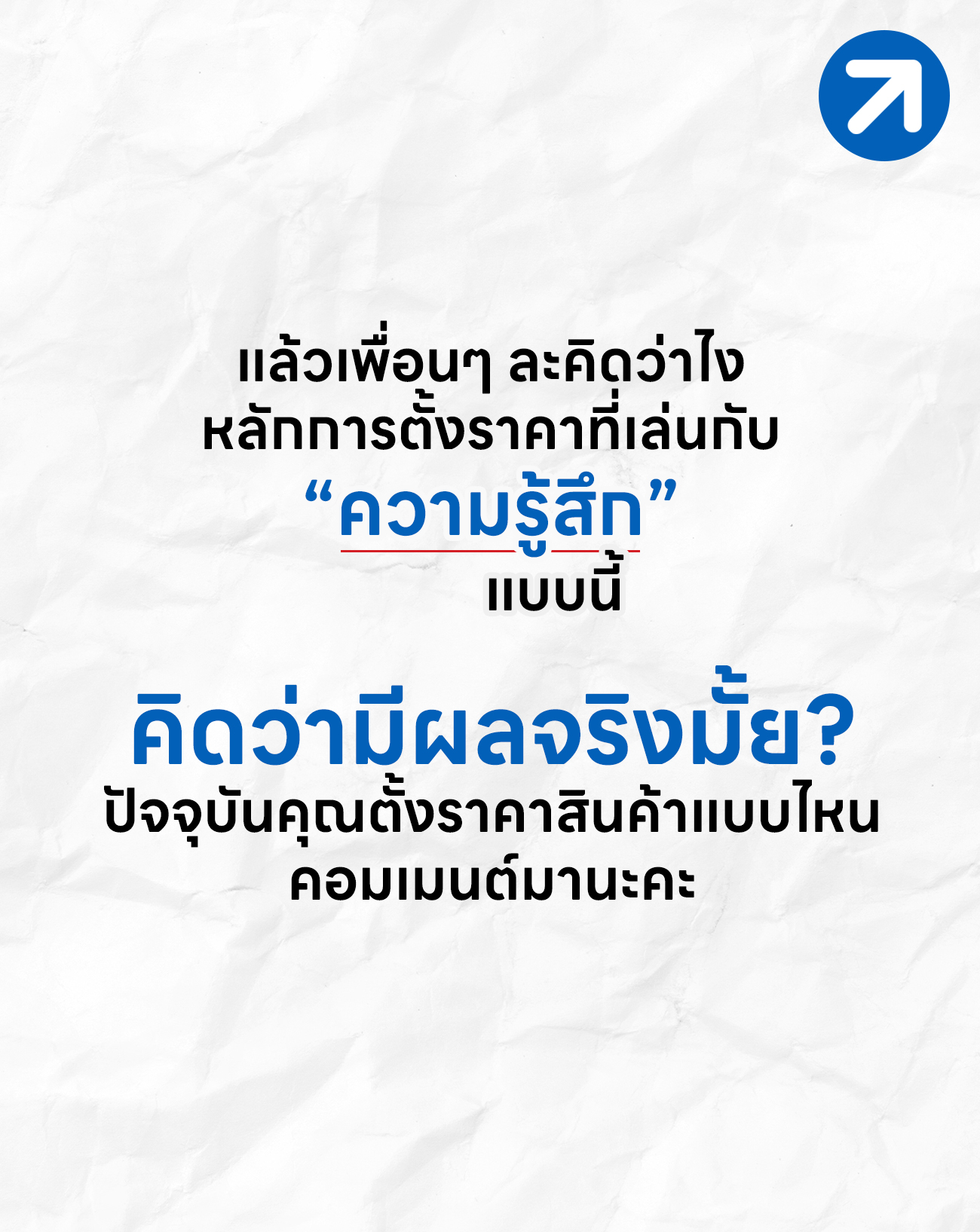 แล้วเพื่อนๆ ละคิดว่าไง
หลักการตั้งราคาที่เล่นกับ
“ความรู้สึก”
แบบนี้

คิดว่ามีผลจริงมั้ย?
ปัจจุบันคุณตั้งราคาสินค้าแบบไหน
คอมเมนต์มานะคะ