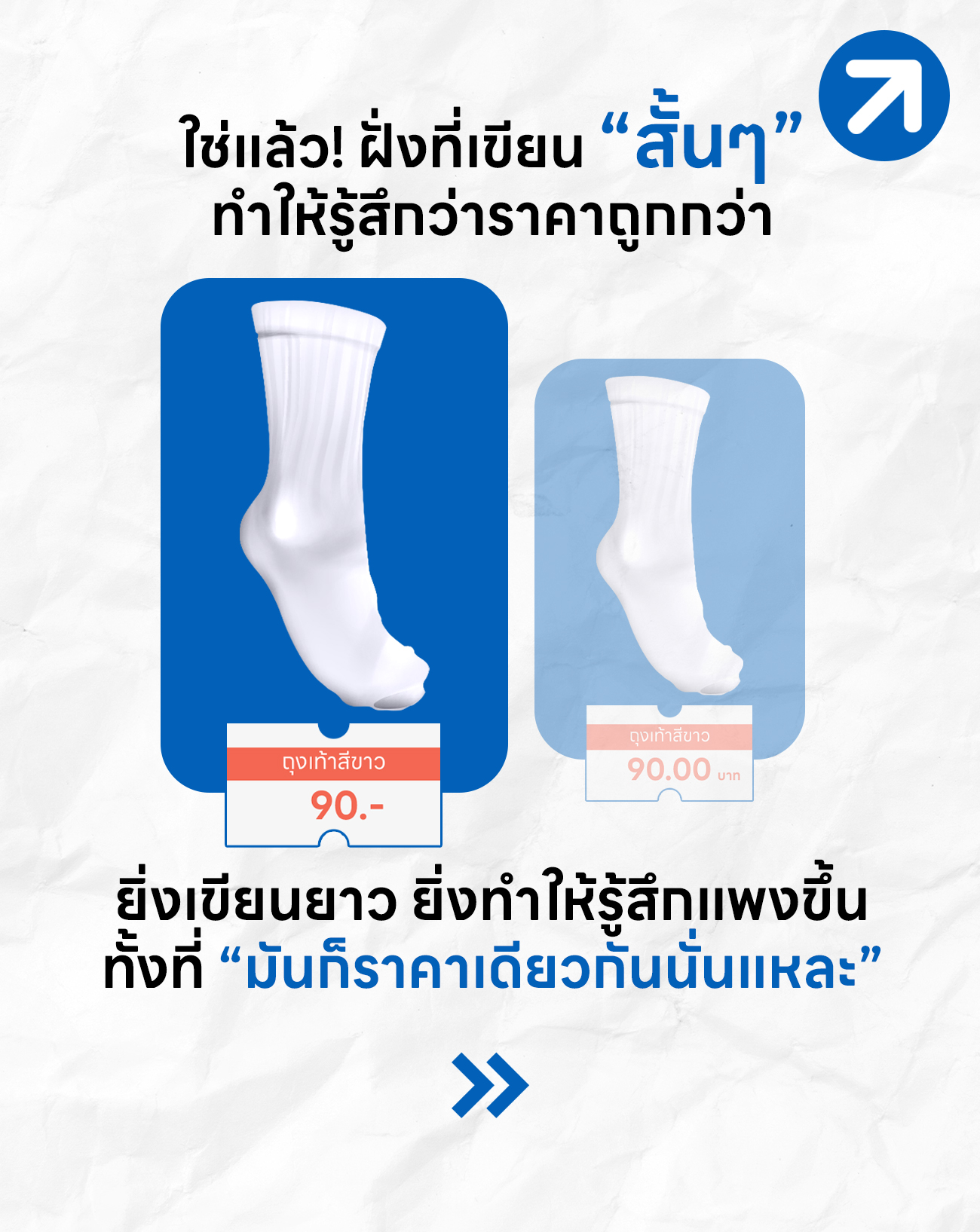 ใช่แล้ว! ฝั่งที่เขียน “สั้นๆ” ทำให้รู้สึกว่าราคาถูกกว่า

ถุงเท้าสีขาว
90.-

ถุงเท้าสีขาว
90.00 บาท

ยิ่งเขียนยาว ยิ่งทำให้รู้สึกแพงขึ้น ทั้งที่ “มันก็ราคาเดียวกันนั่นแหละ”