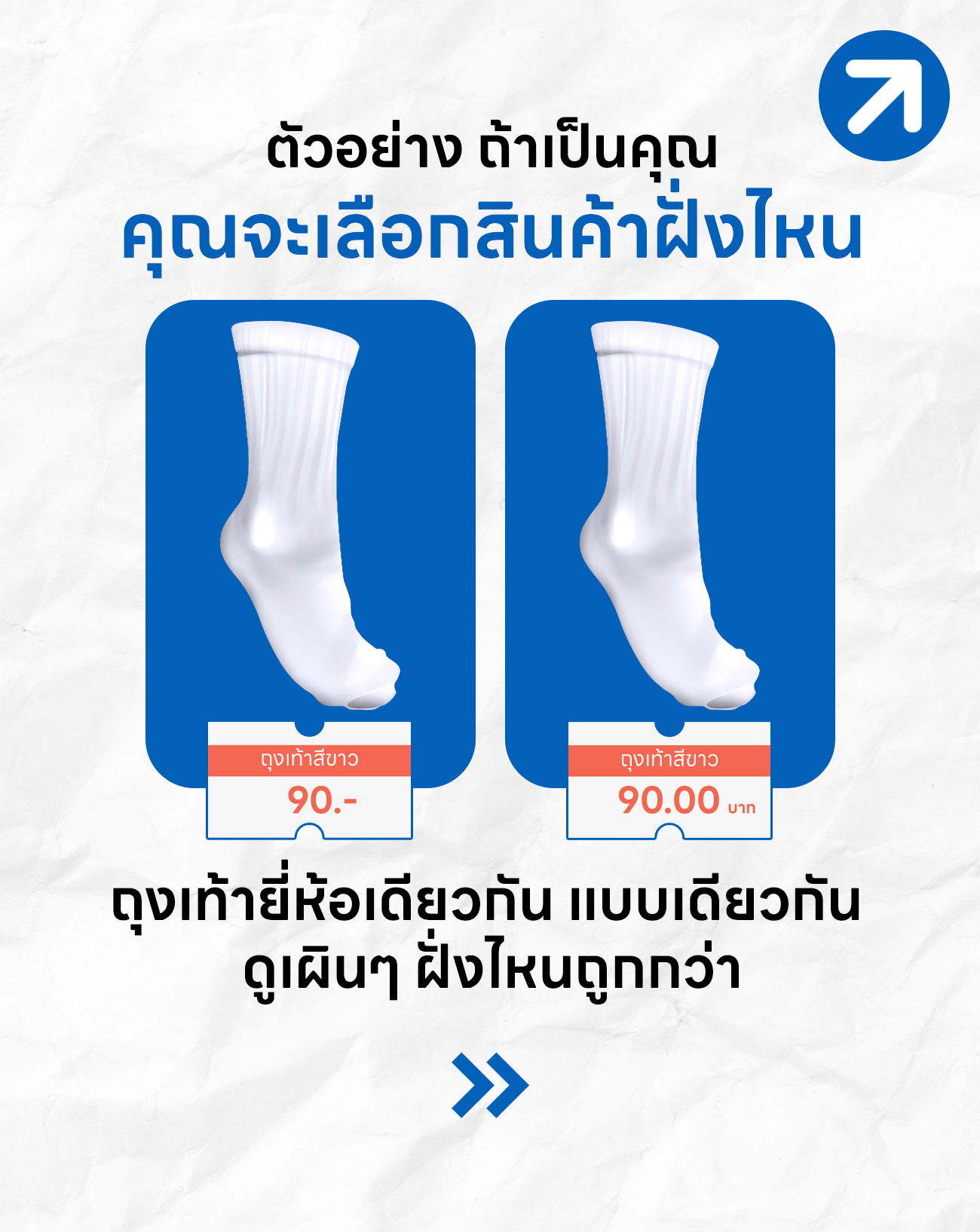 ตัวอย่าง ถ้าเป็นคุณ
คุณจะเลือกสินค้าฝั่งไหน

ถุงเท้าสีขาว
90.-

ถุงเท้าสีขาว
90.00 บาท

ถุงเท้ายี่ห้อเดียวกัน แบบเดียวกัน
ดูเผินๆ ฝั่งไหนถูกกว่า