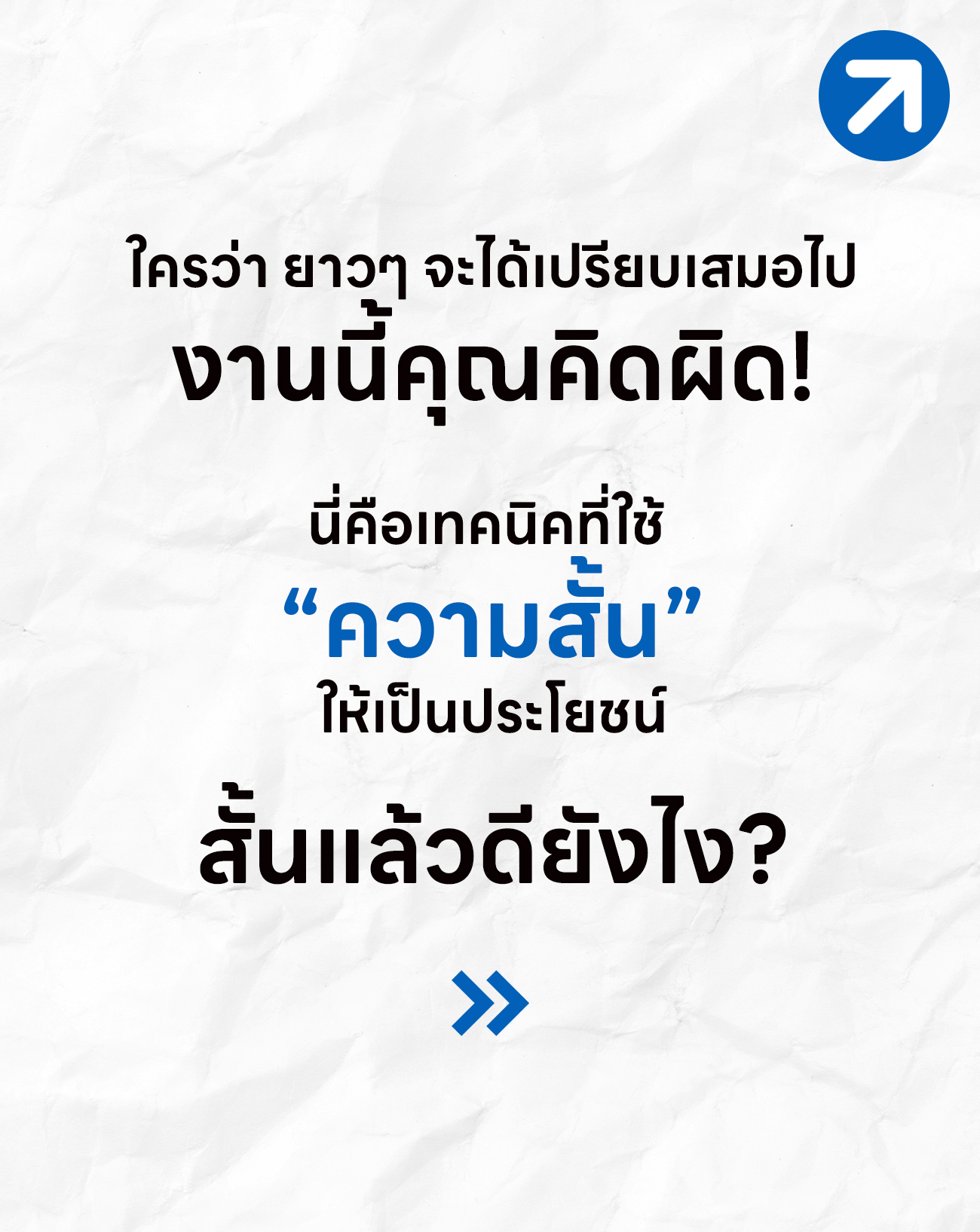 ใครว่า ยาวๆ จะได้เปรียบเสมอไป
งานนี้คุณคิดผิด!

นี่คือเทคนิคที่ใช้
“ความสั้น”
ให้เป็นประโยชน์

สั้นแล้วดียังไง?

»