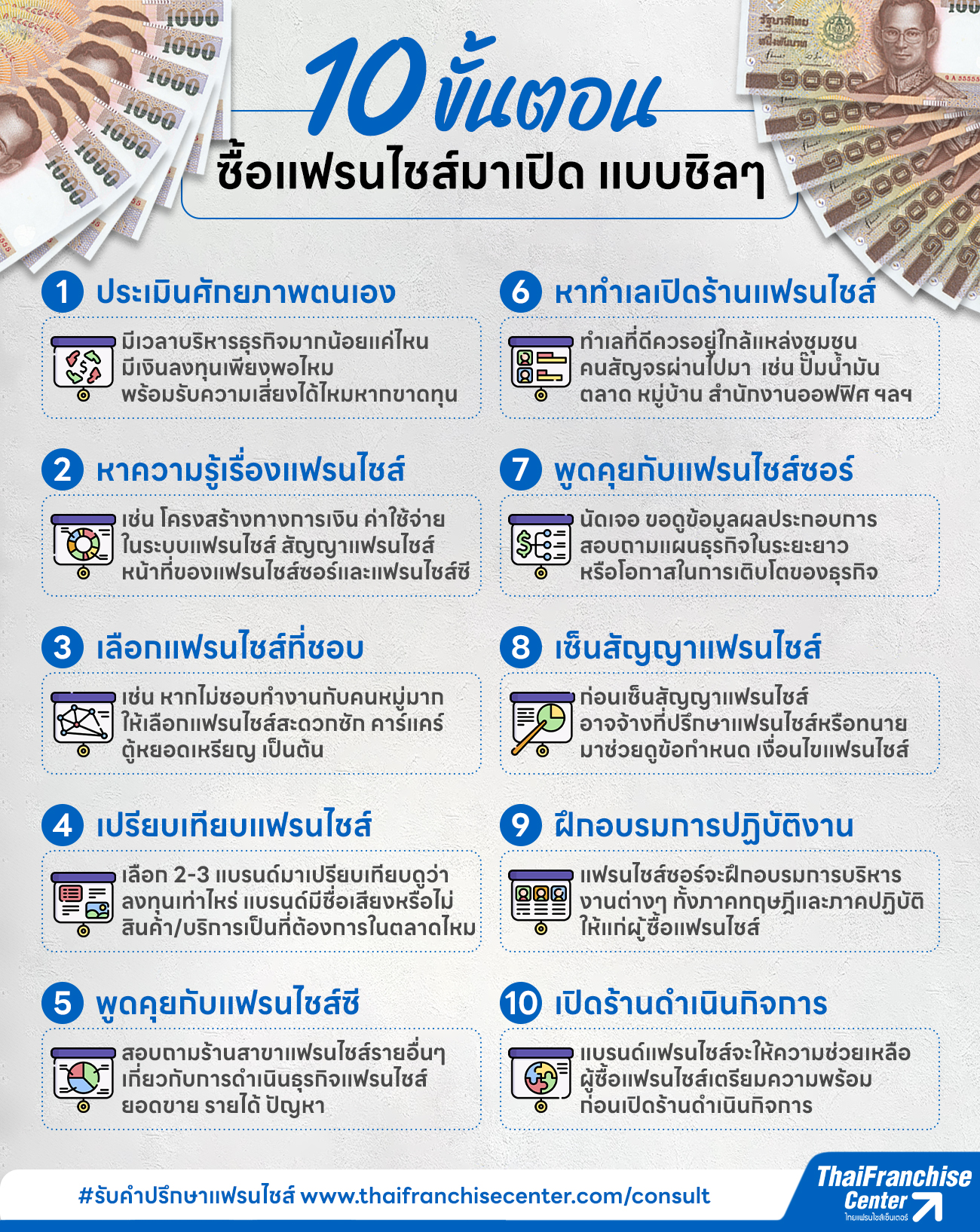 10 ขั้นตอน

ซื้อแฟรนไชส์มาเปิด แบบชิลๆ

1 ประเมินศักยภาพตนเอง

มีเวลาบริหารธุรกิจมากน้อยแค่ไหน มีเงินลงทุนเพียงพอไหม พร้อมรับความเสี่ยงได้ไหมหากขาดทุน

2 หาความรู้เรื่องแฟรนไชส์

เช่น โครงสร้างทางการเงิน ค่าใช้จ่าย ในระบบแฟรนไชส์ สัญญาแฟรนไชส์ หน้าที่ของแฟรนไชส์ซอร์และแฟรนไชส์ซี

3 เลือกแฟรนไชส์ที่ชอบ

เช่น หากไม่ชอบทำงานกับคนหมู่มาก ให้เลือกแฟรนไชส์สะดวกซัก คาร์แคร์ ตู้หยอดเหรียญ เป็นต้น

4 เปรียบเทียบแฟรนไชส์

เลือก 2-3 แบรนด์มาเปรียบเทียบดูว่า ลงทุนเท่าไหร่ แบรนด์มีชื่อเสียงหรือไม่ สินค้า/บริการเป็นที่ต้องการในตลาดไหม

5 พูดคุยกับแฟรนไชส์ซี

สอบถามร้านสาขาแฟรนไชส์รายอื่นๆ เกี่ยวกับการดำเนินธุรกิจแฟรนไชส์ ยอดขาย รายได้ ปัญหา

6 หาทำเลเปิดร้านแฟรนไชส์

ทำเลที่ดีควรอยู่ใกล้แหล่งชุมชน คนสัญจรผ่านไปมา เช่น ปั๊มน้ำมัน ตลาด หมู่บ้าน สำนักงานออฟฟิศ ฯลฯ

7 พูดคุยกับแฟรนไชส์ซอร์

นัดเจอ ขอดูข้อมูลผลประกอบการ สอบถามแผนธุรกิจในระยะยาว หรือโอกาสในการเติบโตของธุรกิจ

8 เซ็นสัญญาแฟรนไชส์

ก่อนเซ็นสัญญาแฟรนไชส์ อาจจ้างที่ปรึกษาแฟรนไชส์หรือทนาย มาช่วยดูข้อกำหนด เงื่อนไขแฟรนไชส์

9 ฝึกอบรมการปฏิบัติงาน

แฟรนไชส์ซอร์จะฝึกอบรมการบริหาร งานต่างๆ ทั้งภาคทฤษฎีและภาคปฏิบัติ ให้แก่ผู้ซื้อแฟรนไชส์

10 เปิดร้านดำเนินกิจการ

แบรนด์แฟรนไชส์จะให้ความช่วยเหลือ ผู้ซื้อแฟรนไชส์เตรียมความพร้อม ก่อนเปิดร้านดำเนินกิจการ

#รับคำปรึกษาแฟรนไชส์ www.thaifranchisecenter.com/consult

ThaiFranchise Center
ไทยแฟรนไชส์เซ็นเตอร์