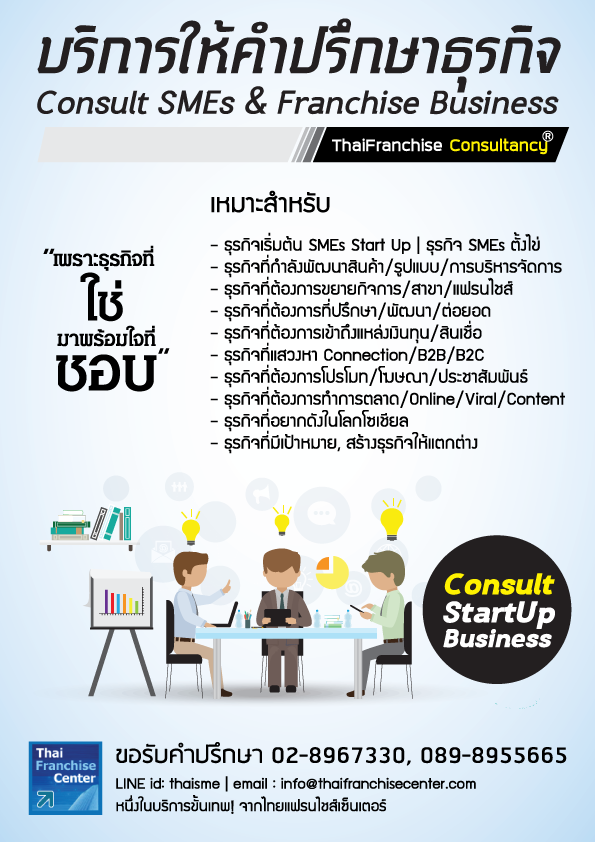 บริการให้คำปรึกษาธุรกิจ
Consult SMEs & Franchise Business

ThaiFranchise Consultancy®

"เพราะธุรกิจที่ ใช่ มาพร้อมใจที่ ชอบ"

เหมาะสำหรับ
- ธุรกิจเริ่มต้น SMEs Start Up | ธุรกิจ SMEs ตั้งไข่
- ธุรกิจที่กำลังพัฒนาสินค้า/รูปแบบ/การบริหารจัดการ
- ธุรกิจที่ต้องการขยายกิจการ/สาขา/แฟรนไชส์
- ธุรกิจที่ต้องการที่ปรึกษา/พัฒนา/ต่อยอด
- ธุรกิจที่ต้องการเข้าถึงแหล่งเงินทุน/สินเชื่อ
- ธุรกิจที่แสวงหา Connection/B2B/B2C
- ธุรกิจที่ต้องการโปรโมท/โฆษณา/ประชาสัมพันธ์
- ธุรกิจที่ต้องการทำการตลาด/Online/Viral/Content
- ธุรกิจที่อยากดังในโลกโซเชียล
- ธุรกิจที่มีเป้าหมาย, สร้างธุรกิจให้แตกต่าง

Consult StartUp Business

Thai Franchise Center

ขอรับคำปรึกษา 02-8967330, 089-8955665
LINE id: thaisme | email : info@thaifranchisecenter.com
หนึ่งในบริการขั้นเทพ! จากไทยแฟรนไชส์เซ็นเตอร์