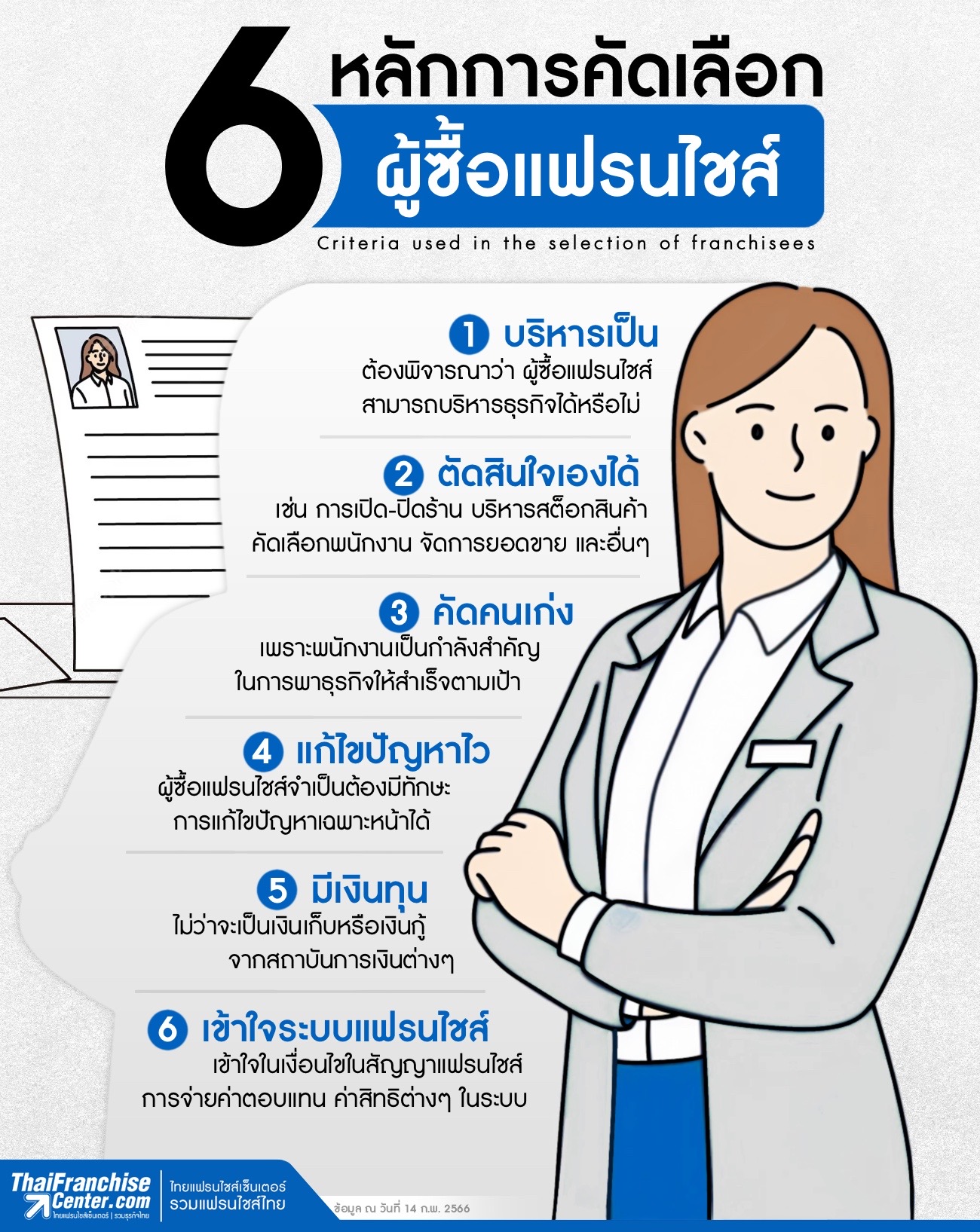 6 หลักการคัดเลือก ผู้ซื้อแฟรนไชส์

Criteria used in the selection of franchisees

1 บริหารเป็น
ต้องพิจารณาว่า ผู้ซื้อแฟรนไชส์ สามารถบริหารธุรกิจได้หรือไม่

2 ตัดสินใจเองได้
เช่น การเปิด-ปิดร้าน บริหารสต็อกสินค้า คัดเลือกพนักงาน จัดการยอดขาย และอื่นๆ

3 คัดคนเก่ง
เพราะพนักงานเป็นกำลังสำคัญ ในการพาธุรกิจให้สำเร็จตามเป้า

4 แก้ไขปัญหาไว
ผู้ซื้อแฟรนไชส์จำเป็นต้องมีทักษะ การแก้ไขปัญหาเฉพาะหน้าได้

5 มีเงินทุน
ไม่ว่าจะเป็นเงินเก็บหรือเงินกู้ จากสถาบันการเงินต่างๆ

6 เข้าใจระบบแฟรนไชส์
เข้าใจในเงื่อนไขในสัญญาแฟรนไชส์ การจ่ายค่าตอบแทน ค่าสิทธิต่างๆ ในระบบ

ThaiFranchise Center.com
ไทยแฟรนไชส์เซ็นเตอร์ | รวมธุรกิจไทย
ไทยแฟรนไชส์เซ็นเตอร์ รวมแฟรนไชส์ไทย
ข้อมูล ณ วันที่ 14 ก.พ. 2566