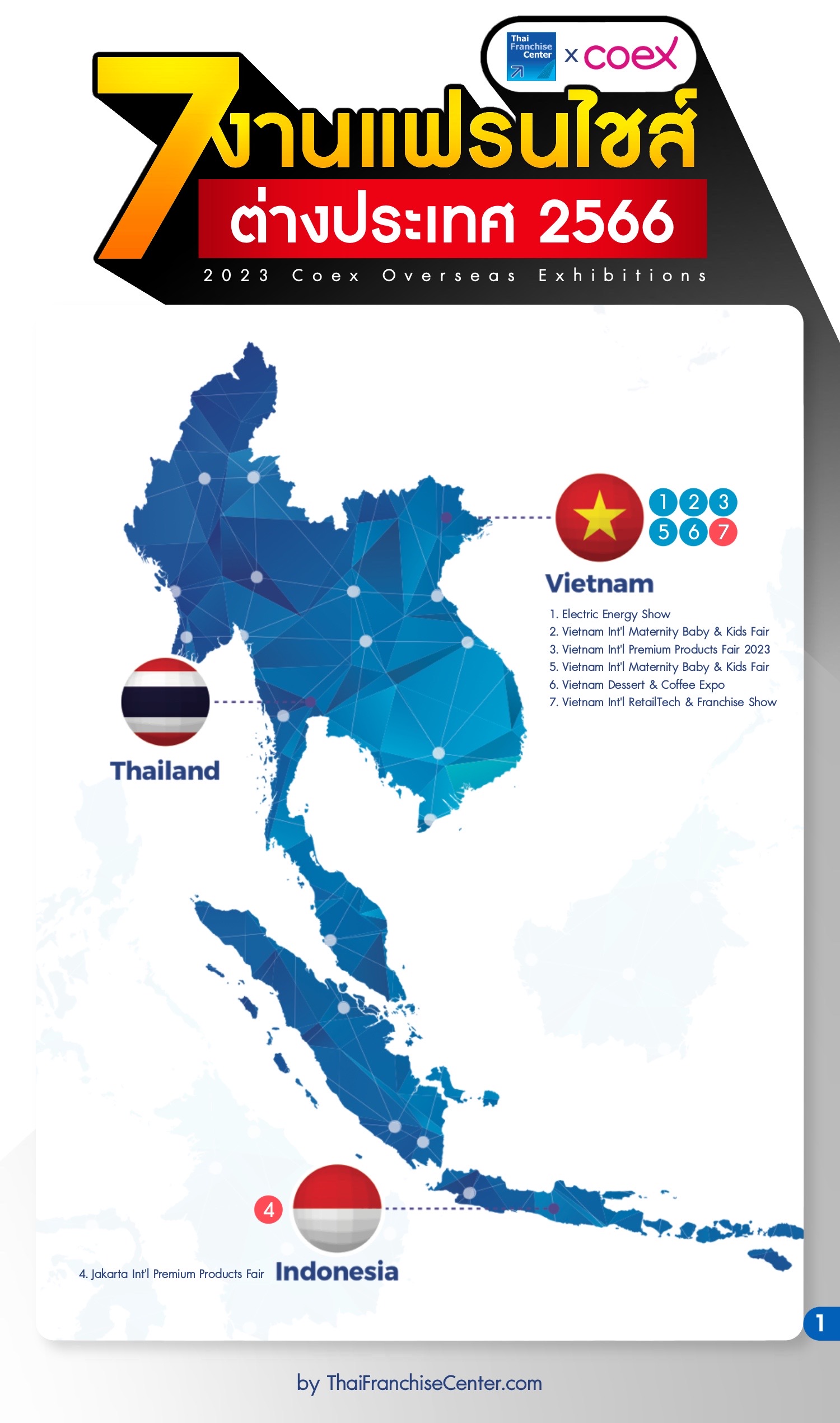 Thai Franchise Center x coex

7 งานแฟรนไชส์
ต่างประเทศ 2566

2023 Coex Overseas Exhibitions

1 2 3
5 6 7

Vietnam

1. Electric Energy Show
2. Vietnam Int'l Maternity Baby & Kids Fair
3. Vietnam Int'l Premium Products Fair 2023
5. Vietnam Int'l Maternity Baby & Kids Fair
6. Vietnam Dessert & Coffee Expo
7. Vietnam Int'l RetailTech & Franchise Show

Thailand

4

4. Jakarta Int'l Premium Products Fair

Indonesia

1

by ThaiFranchiseCenter.com