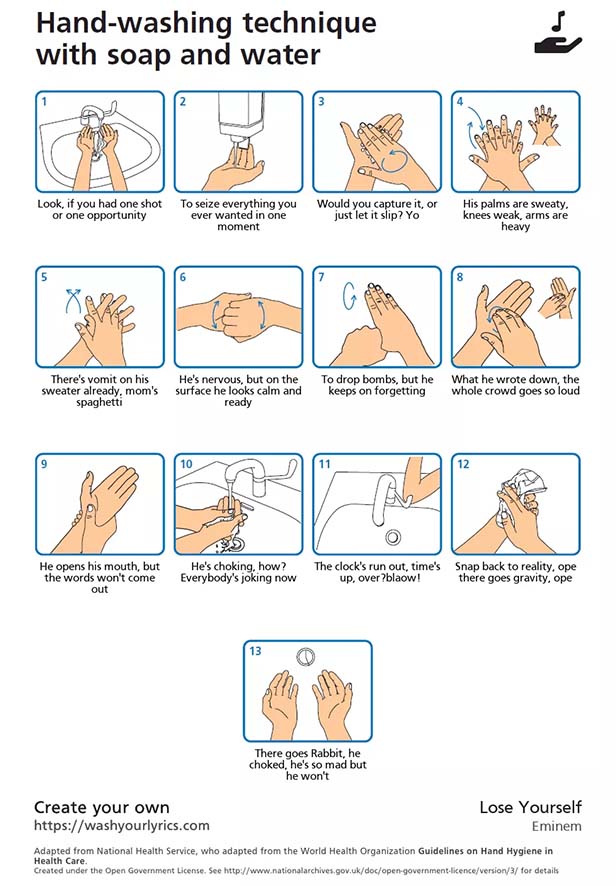 Hand-washing technique with soap and water

1
Look, if you had one shot or one opportunity

2
To seize everything you ever wanted in one moment

3
Would you capture it, or just let it slip? Yo

4
His palms are sweaty, knees weak, arms are heavy

5
There's vomit on his sweater already, mom's spaghetti

6
He's nervous, but on the surface he looks calm and ready

7
To drop bombs, but he keeps on forgetting

8
What he wrote down, the whole crowd goes so loud

9
He opens his mouth, but the words won't come out

10
He's choking, how? Everybody's joking now

11
The clock's run out, time's up, over?blaow!

12
Snap back to reality, ope there goes gravity, ope

13
There goes Rabbit, he choked, he's so mad but he won't

Create your own
https://washyourlyrics.com

Lose Yourself
Eminem

Adapted from National Health Service, who adapted from the World Health Organization Guidelines on Hand Hygiene in Health Care.
Created under the Open Government License. See http://www.nationalarchives.gov.uk/doc/open-government-licence/version/3/ for details